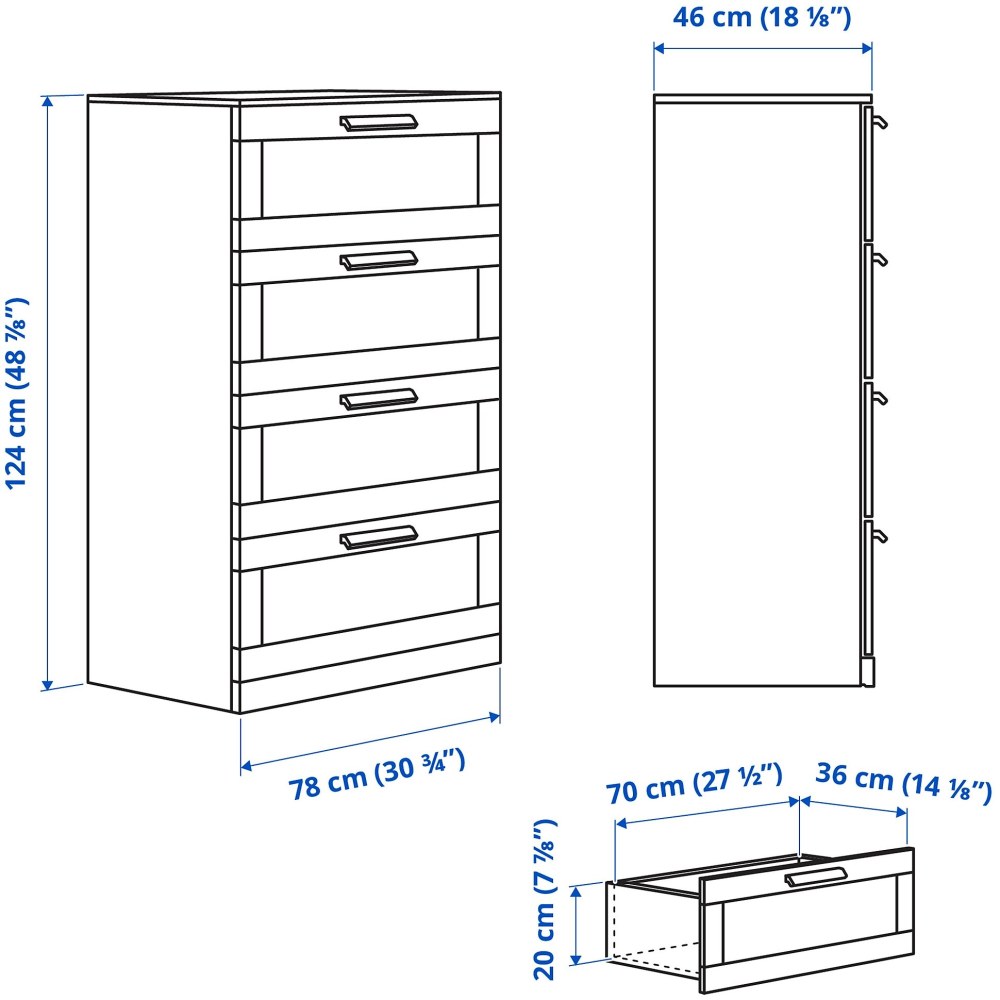 46 cm (18 ⅛")

124 cm (48 ⅞")

78 cm (30 ¾")

70 cm (27 ½")

36 cm (14 ⅛")

20 cm (7 ⅞")