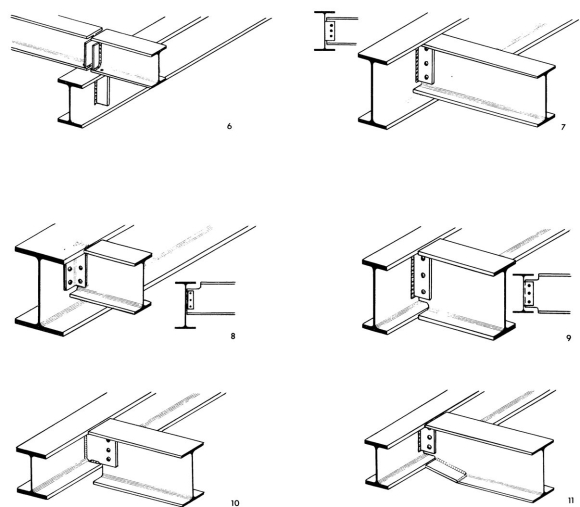 6

7

8

9

10

11