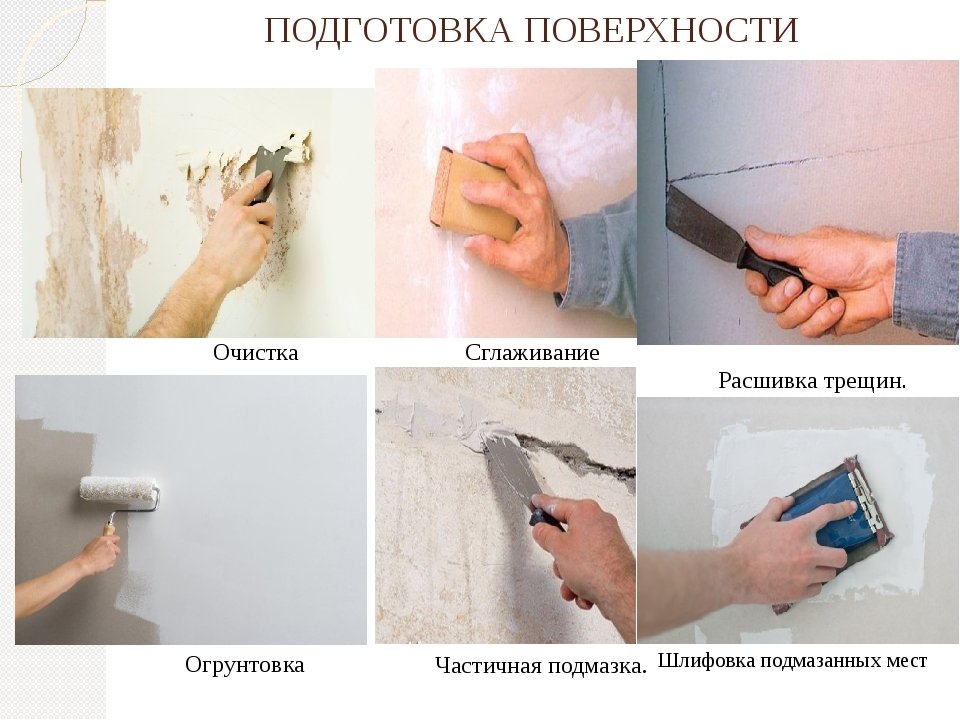 ПОДГОТОВКА ПОВЕРХНОСТИ

Очистка

Сглаживание

Расшивка трещин.

Огрунтовка

Частичная подмазка.

Шлифовка подмазанных мест