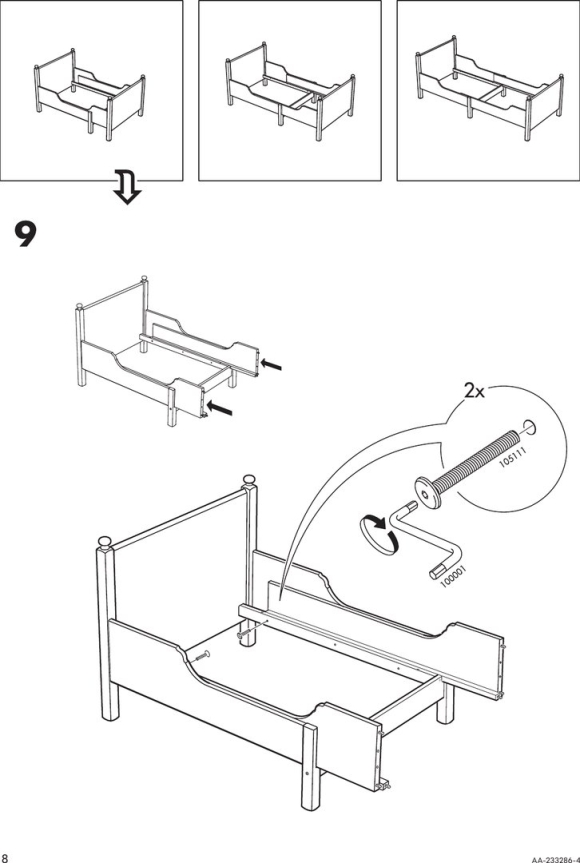 9

2x

105111

100001

8

AA-233286-4