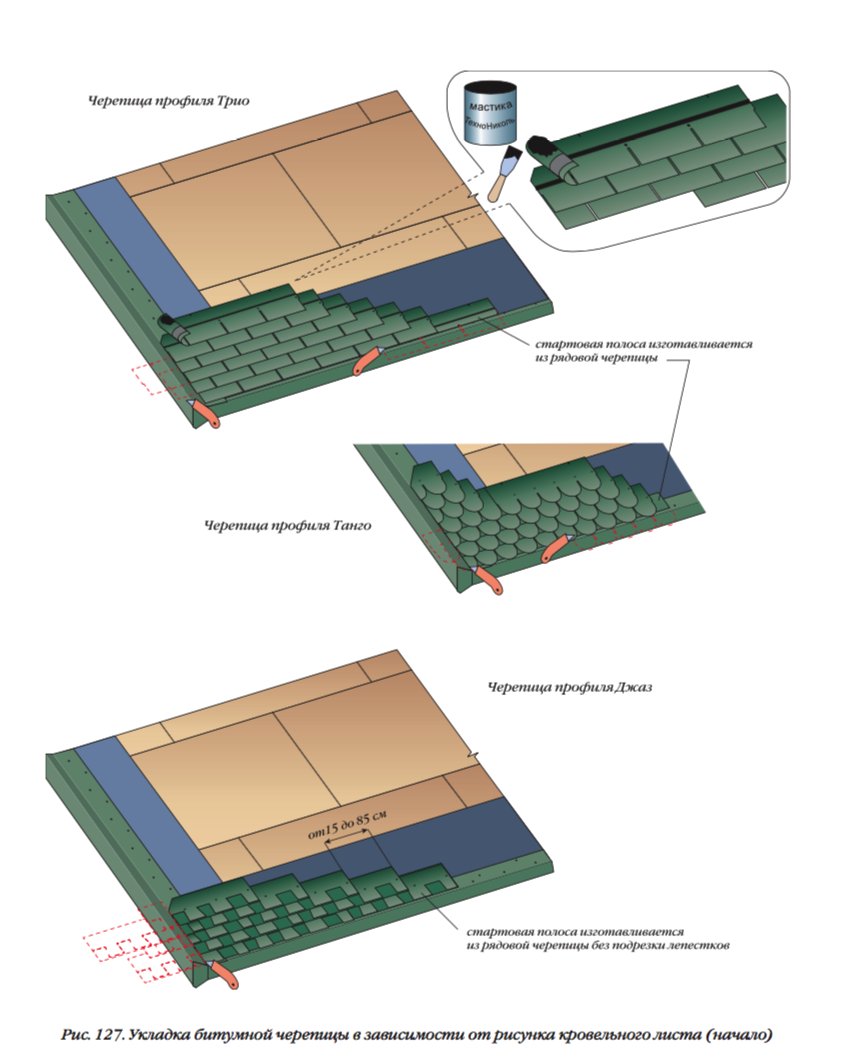 Черепица профиля Трио

мастика
ТехноНиколь

стартовая полоса изготавливается из рядовой черепицы

Черепица профиля Танго

Черепица профиля Джаз

от15 до 85 см

стартовая полоса изготавливается из рядовой черепицы без подрезки лепестков

Рис. 127. Укладка битумной черепицы в зависимости от рисунка кровельного листа (начало)