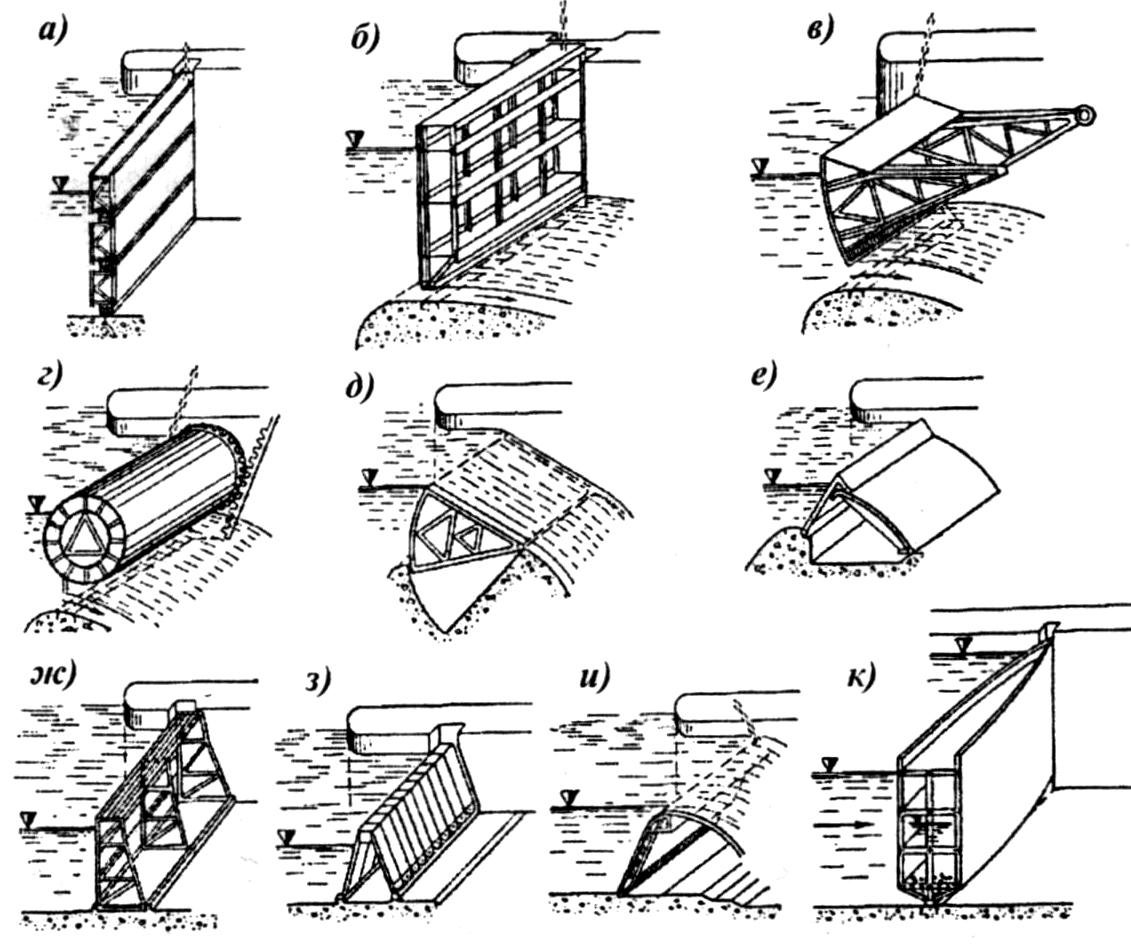 а)

б)

в)

г)

д)

е)

ж)

з)

и)

к)