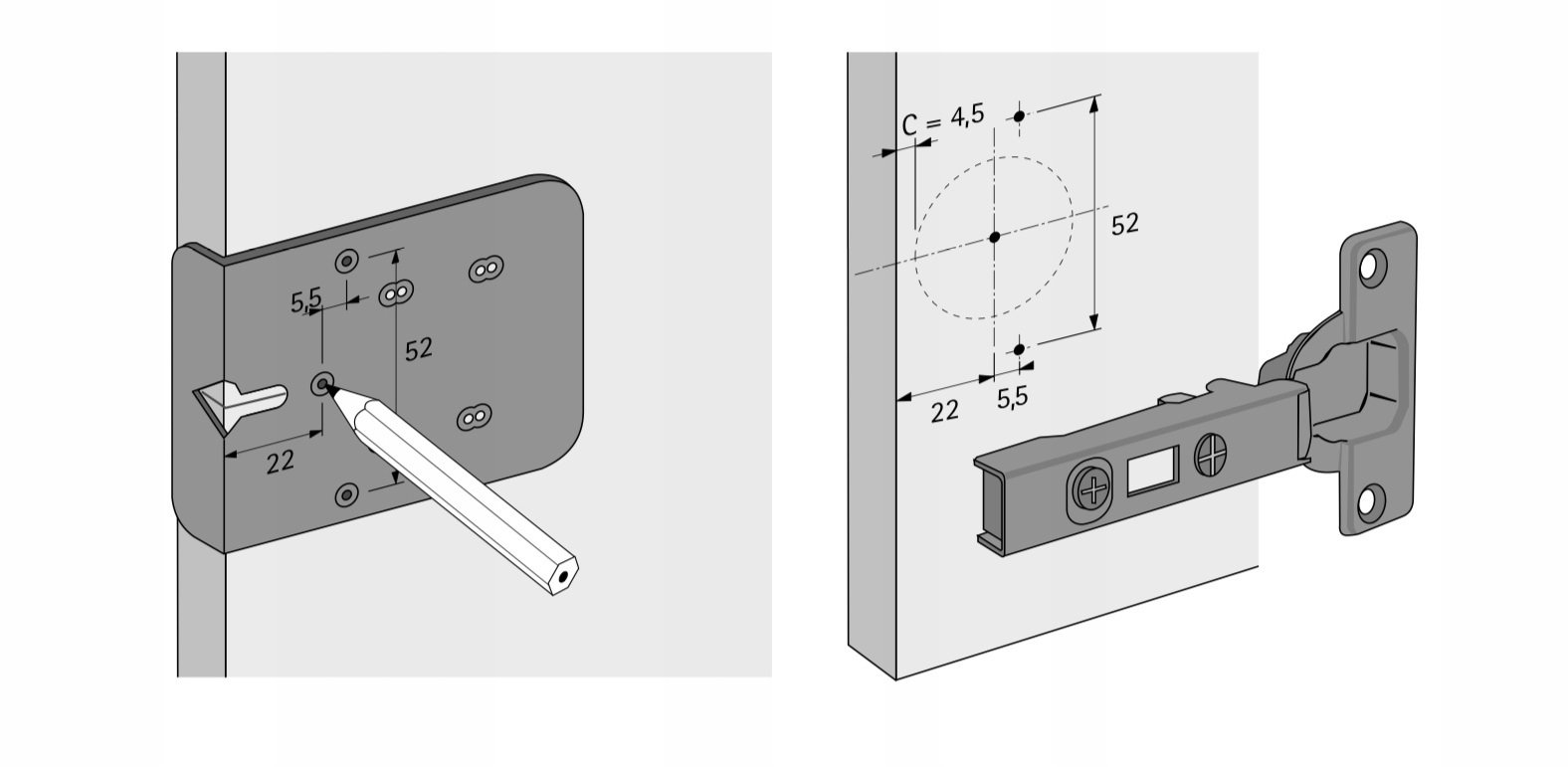 5,5
52
22

C = 4,5
52
22
5,5