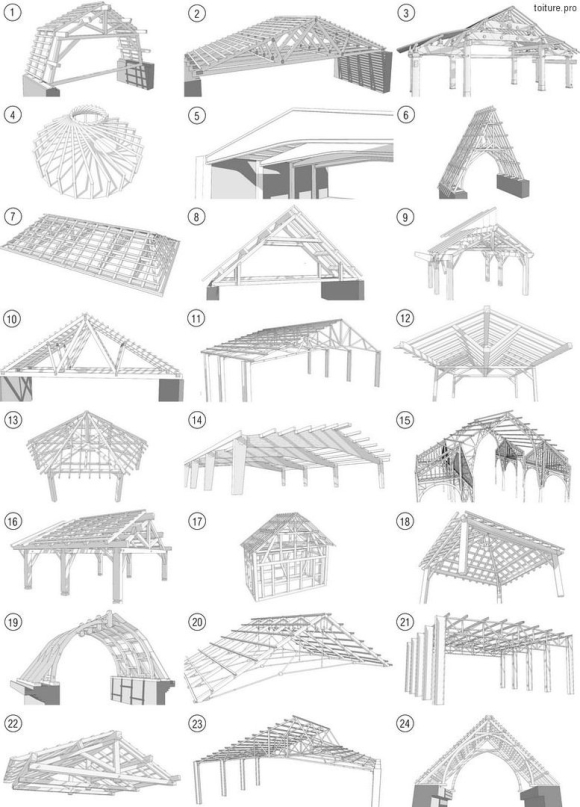 toiture.pro

1

2

3

4

5

6

7

8

9

10

11

12

13

14

15

16

17

18

19

20

21

22

23

24