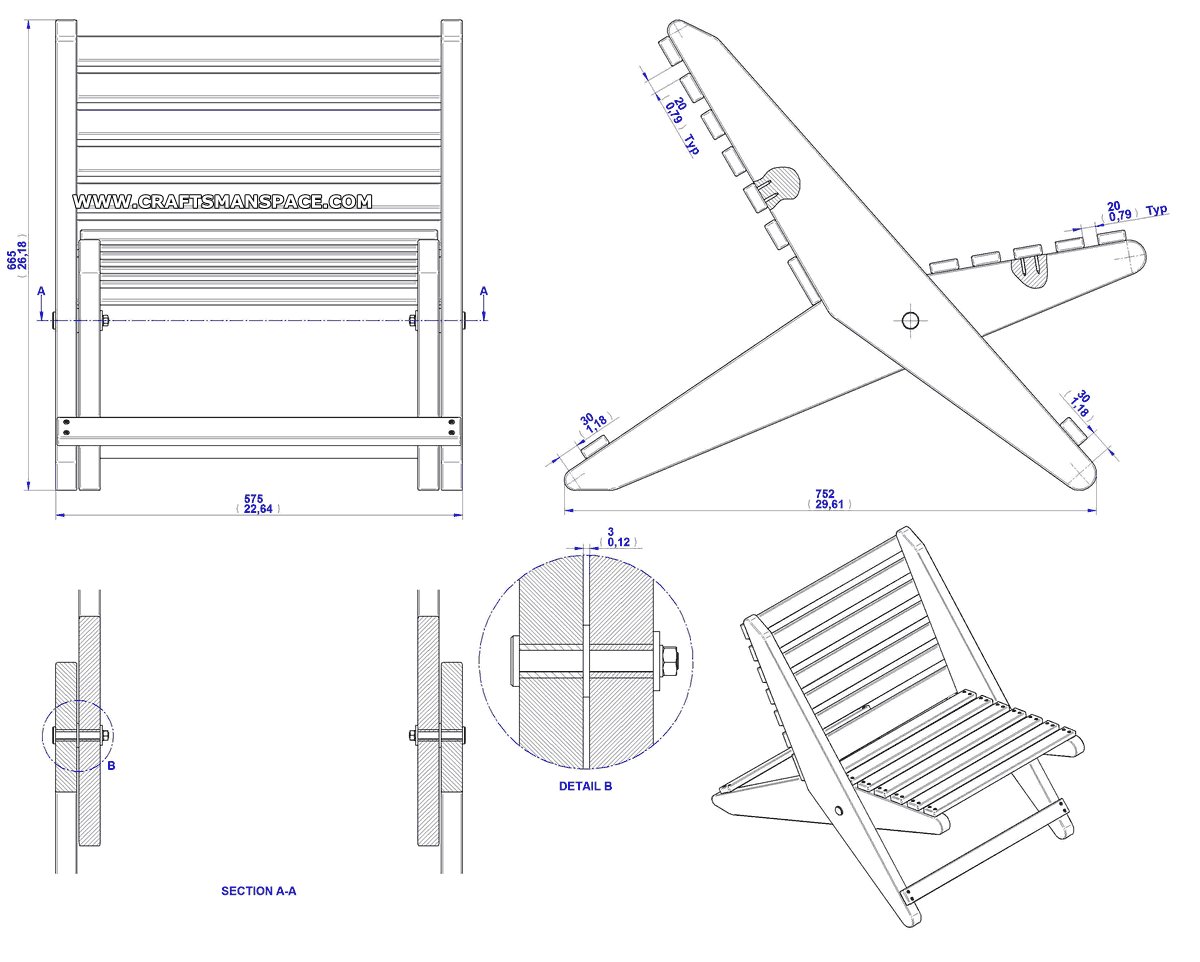 WWW.CRAFTSMANSPACE.COM

665
( 26,18 )

A

A

575
( 22,64 )

20
( 0,79 )
Typ

20
( 0,79 )
Typ

30
( 1,18 )

30
( 1,18 )

752
( 29,61 )

3
( 0,12 )

B

DETAIL B

SECTION A-A