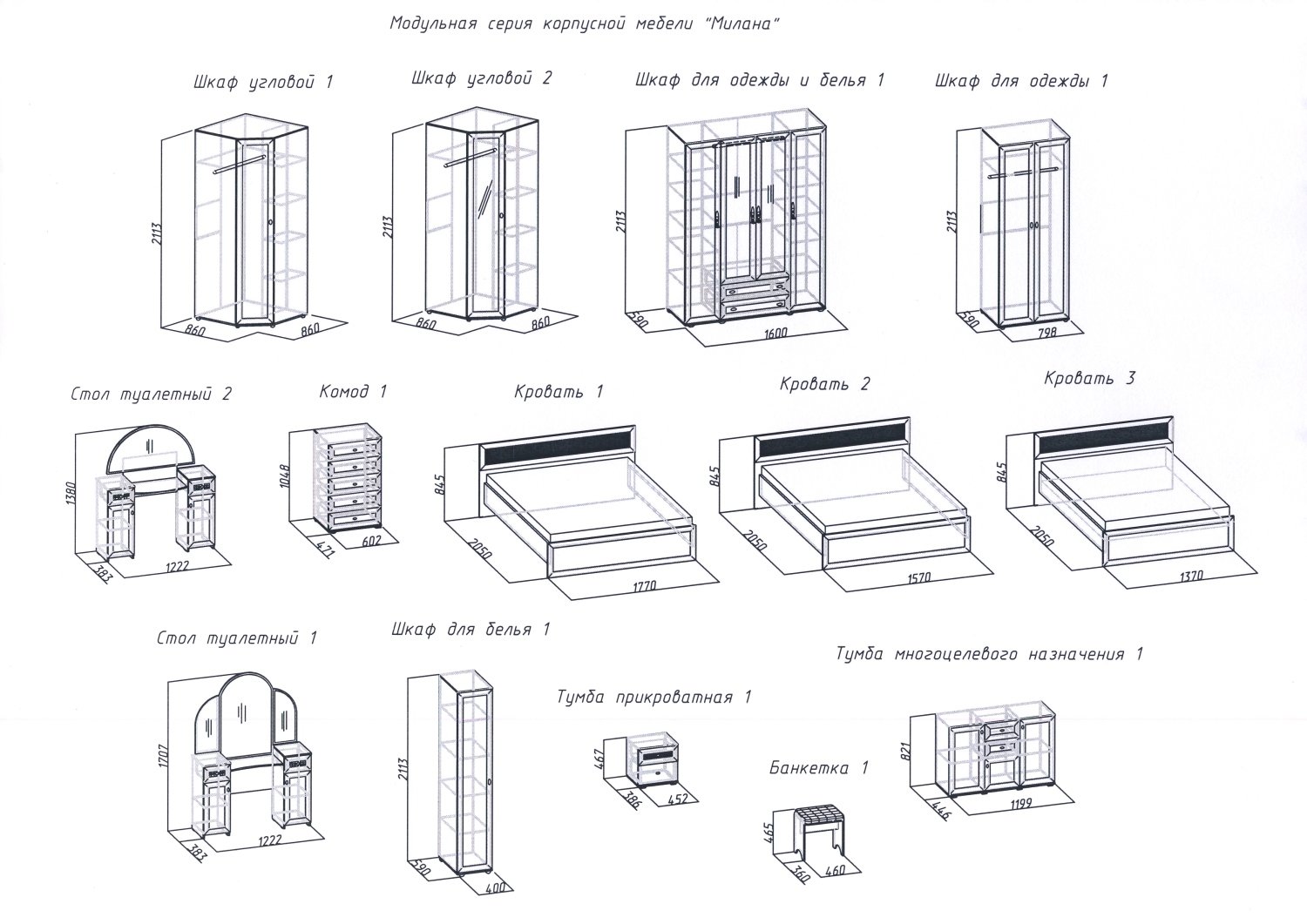 Модульная серия корпусной мебели "Милана"

Шкаф угловой 1

2113

860

860

Шкаф угловой 2

2113

860

860

Шкаф для одежды и белья 1

2113

590

1600

Шкаф для одежды 1

2113

590

798

Стол туалетный 2

1380

383

1222

Комод 1

1048

471

602

Кровать 1

845

2050

1770

Кровать 2

845

2050

1570

Кровать 3

845

2050

1370

Стол туалетный 1

1707

383

1222

Шкаф для белья 1

2113

590

400

Тумба прикроватная 1

467

386

452

Банкетка 1

465

360

460

Тумба многоцелевого назначения 1

821

446

1199