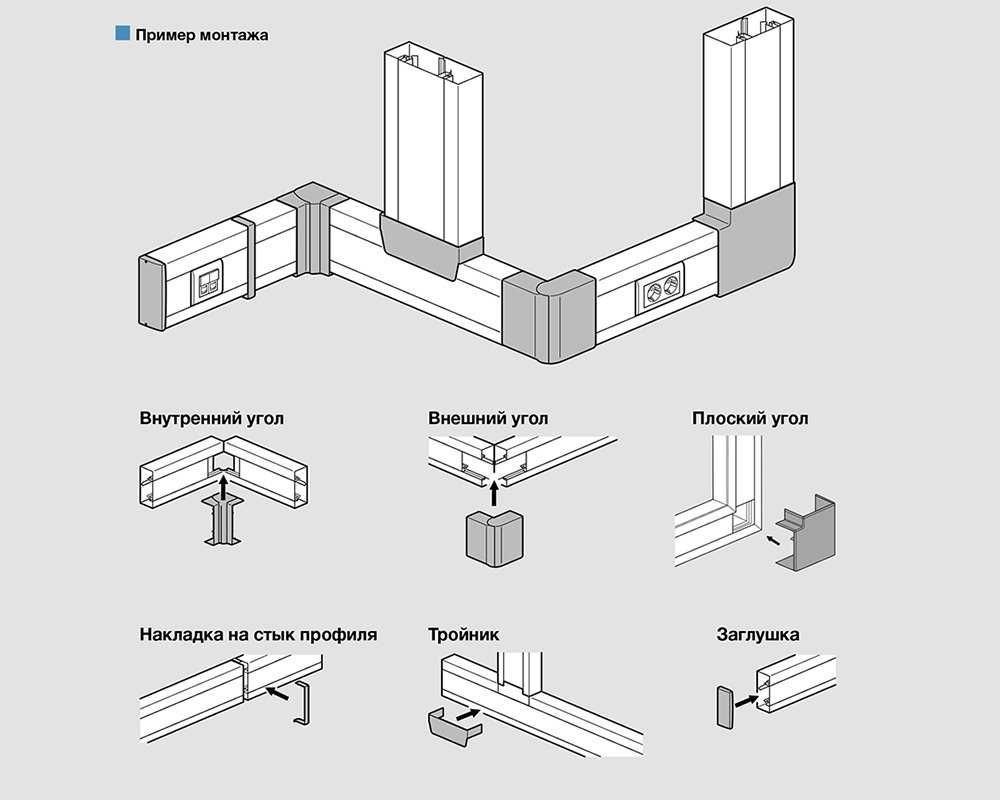 Пример монтажа

Внутренний угол

Внешний угол

Плоский угол

Накладка на стык профиля

Тройник

Заглушка