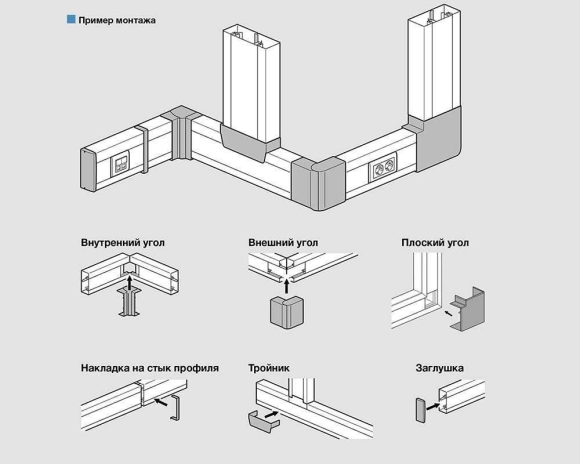 Пример монтажа

Внутренний угол

Внешний угол

Плоский угол

Накладка на стык профиля

Тройник

Заглушка