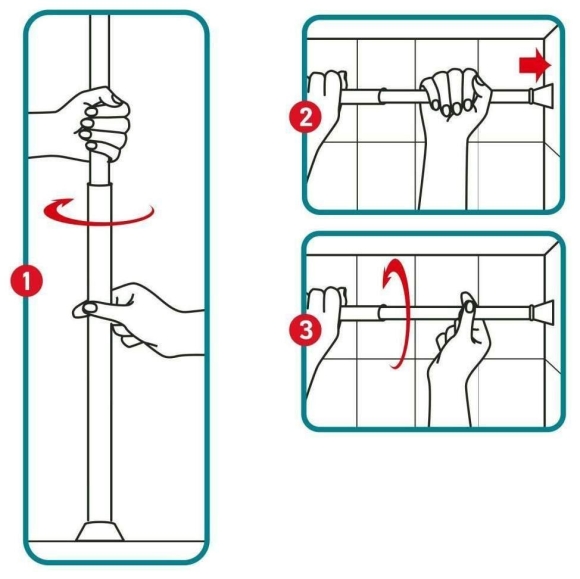 1

2

3