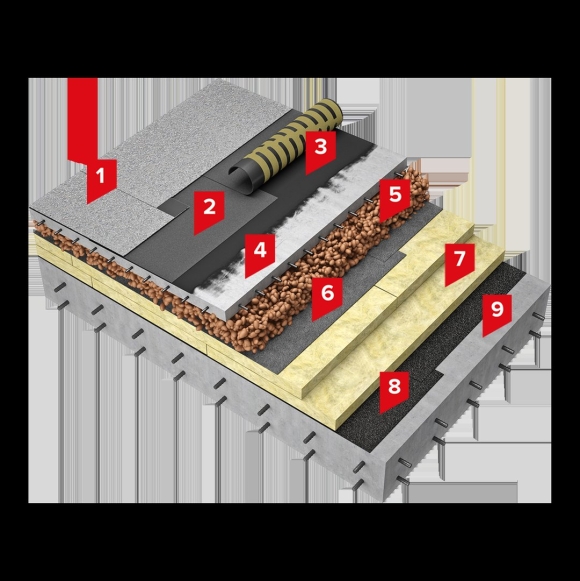 1
2
3
4
5
6
7
8
9