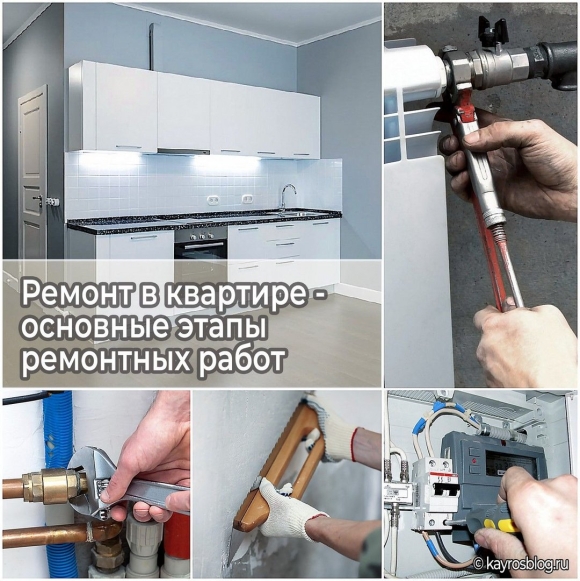 Ремонт в квартире - основные этапы ремонтных работ

© kayrosblog.ru