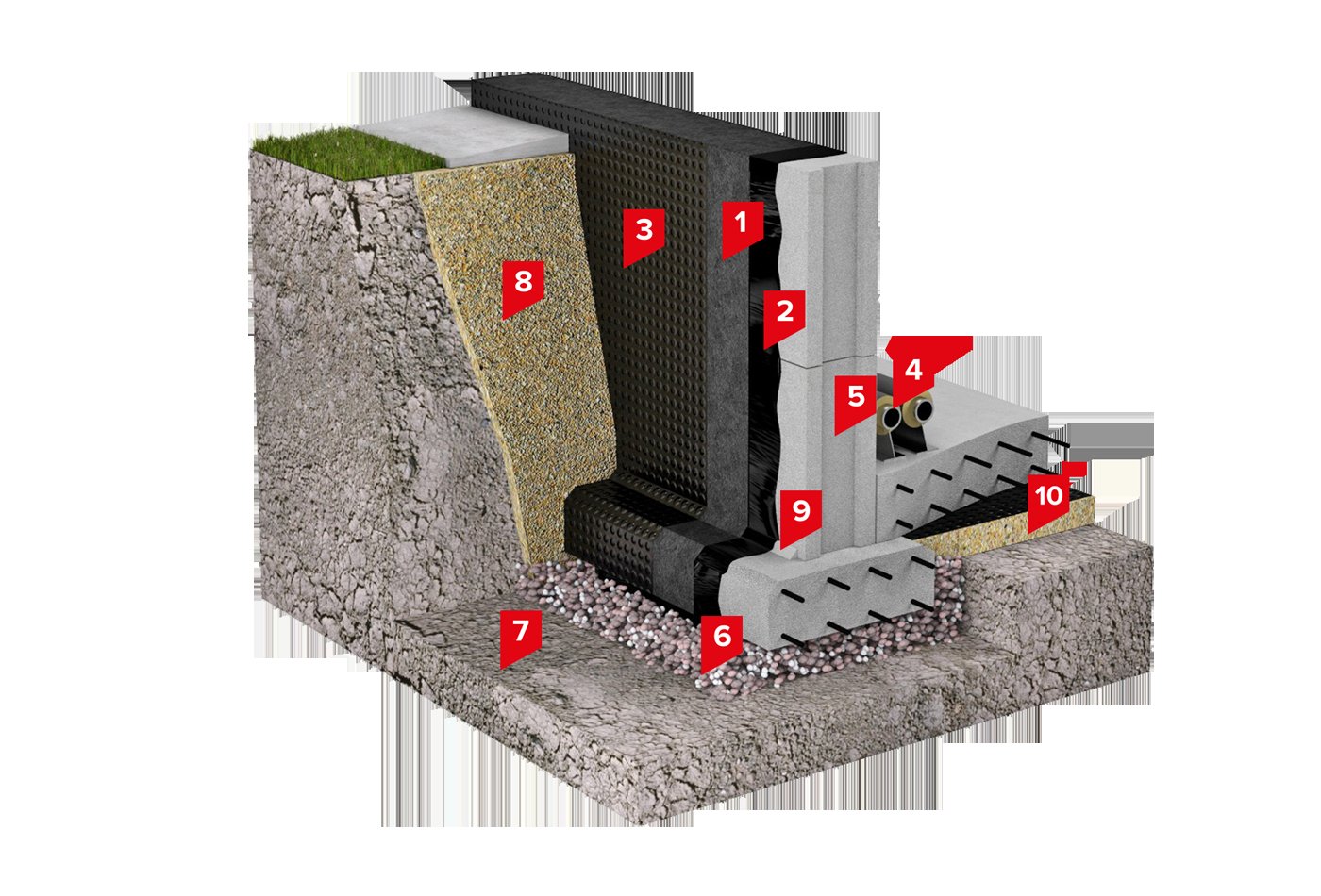 3
1
8
2
4
5
9
10
7
6