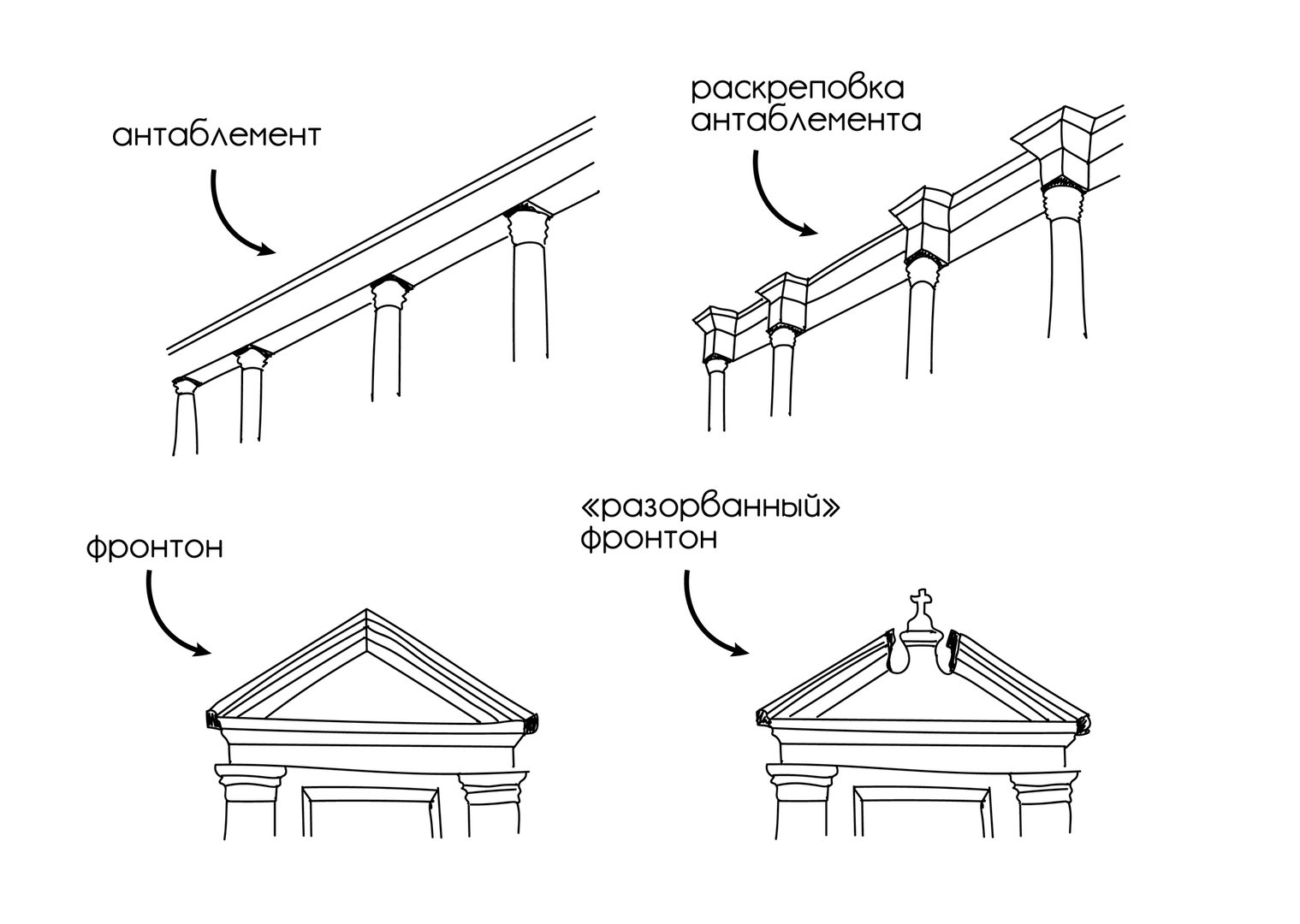 антаблемент

раскреповка антаблемента

фронтон

«разорванный» фронтон