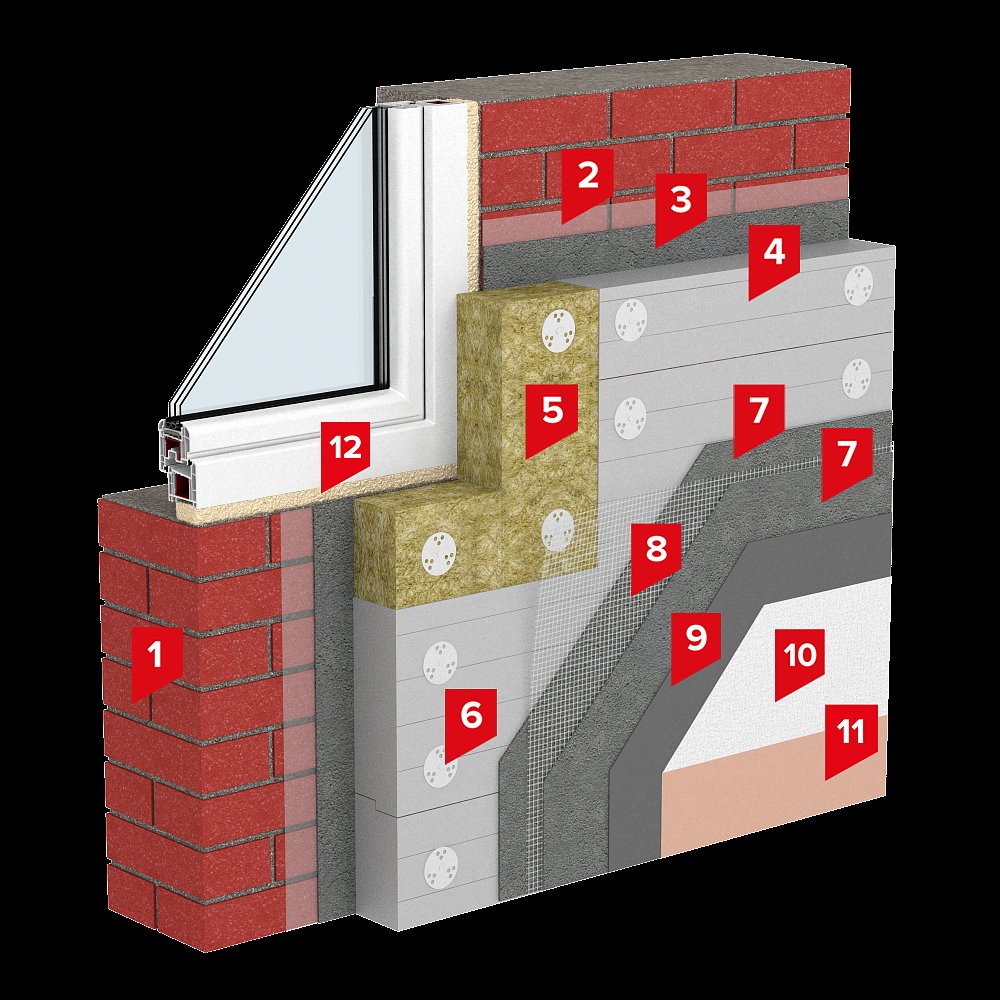 2
3
4
5
7
7
12
8
1
9
10
6
11