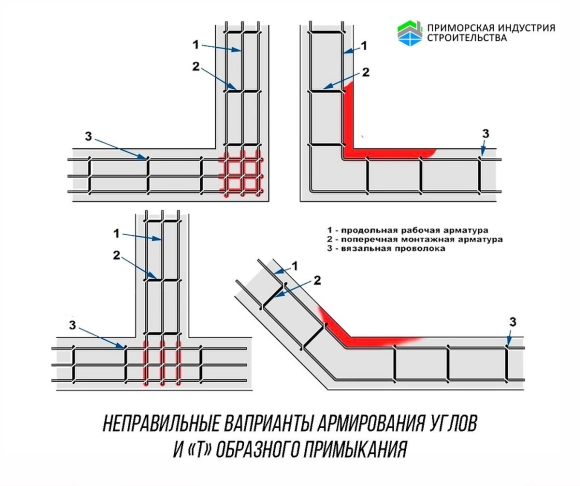 ПРИМОРСКАЯ ИНДУСТРИЯ СТРОИТЕЛЬСТВА

1
2
3

1
2
3

1
2
3

1 - продольная рабочая арматура
2 - поперечная монтажная арматура
3 - вязальная проволока

1
2
3

НЕПРАВИЛЬНЫЕ ВАПРИАНТЫ АРМИРОВАНИЯ УГЛОВ
И «Т» ОБРАЗНОГО ПРИМЫКАНИЯ