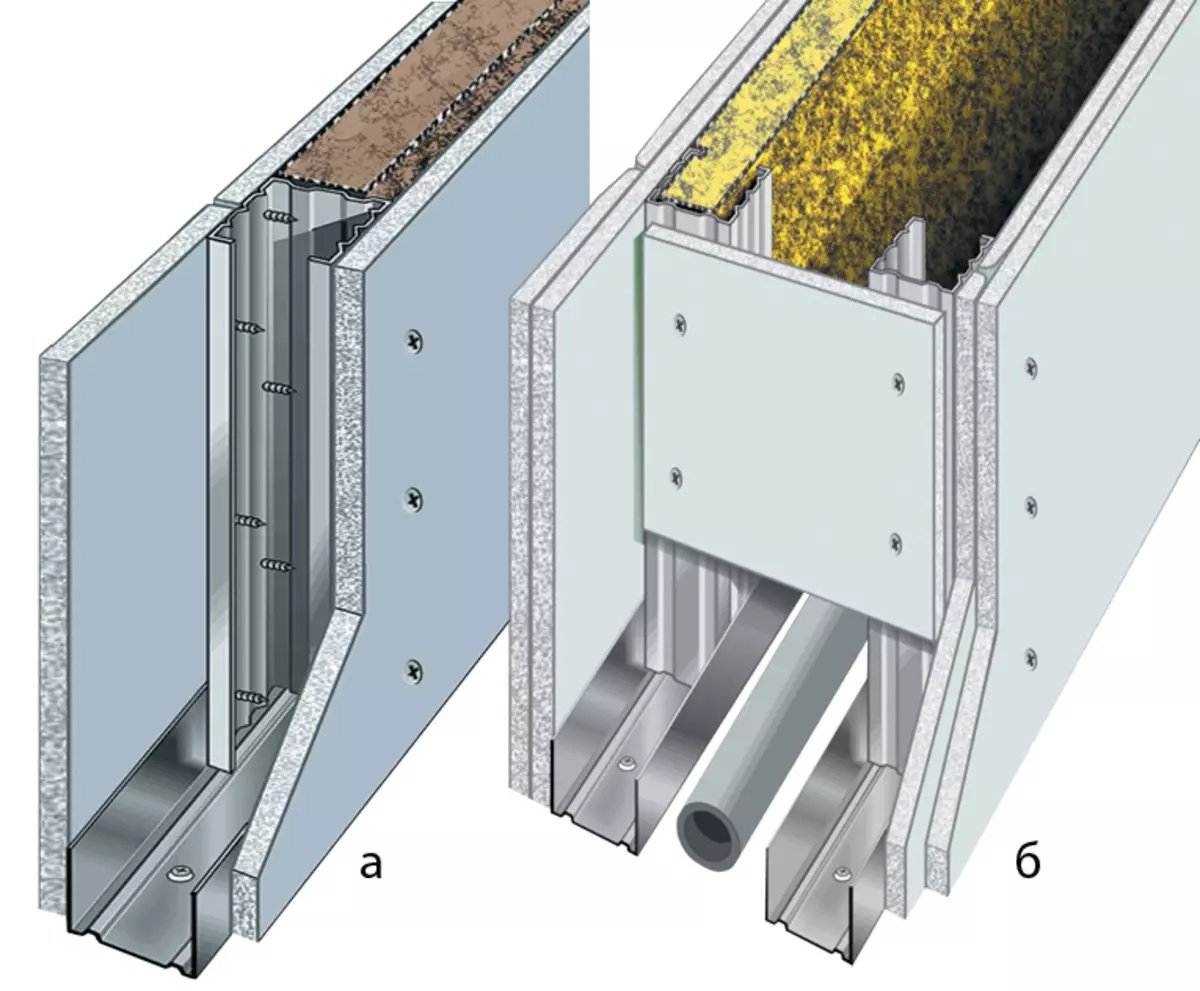 а

б