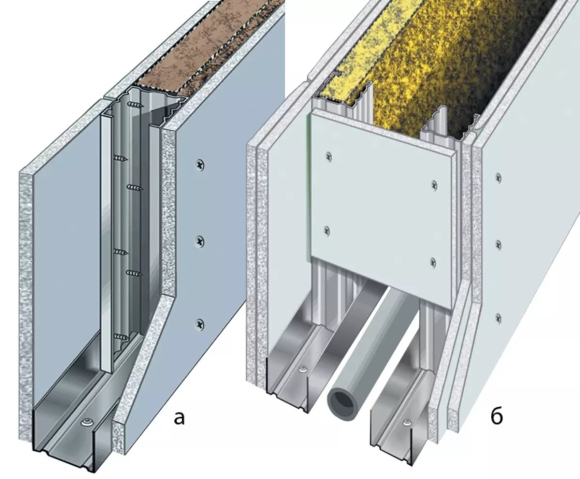 а

б