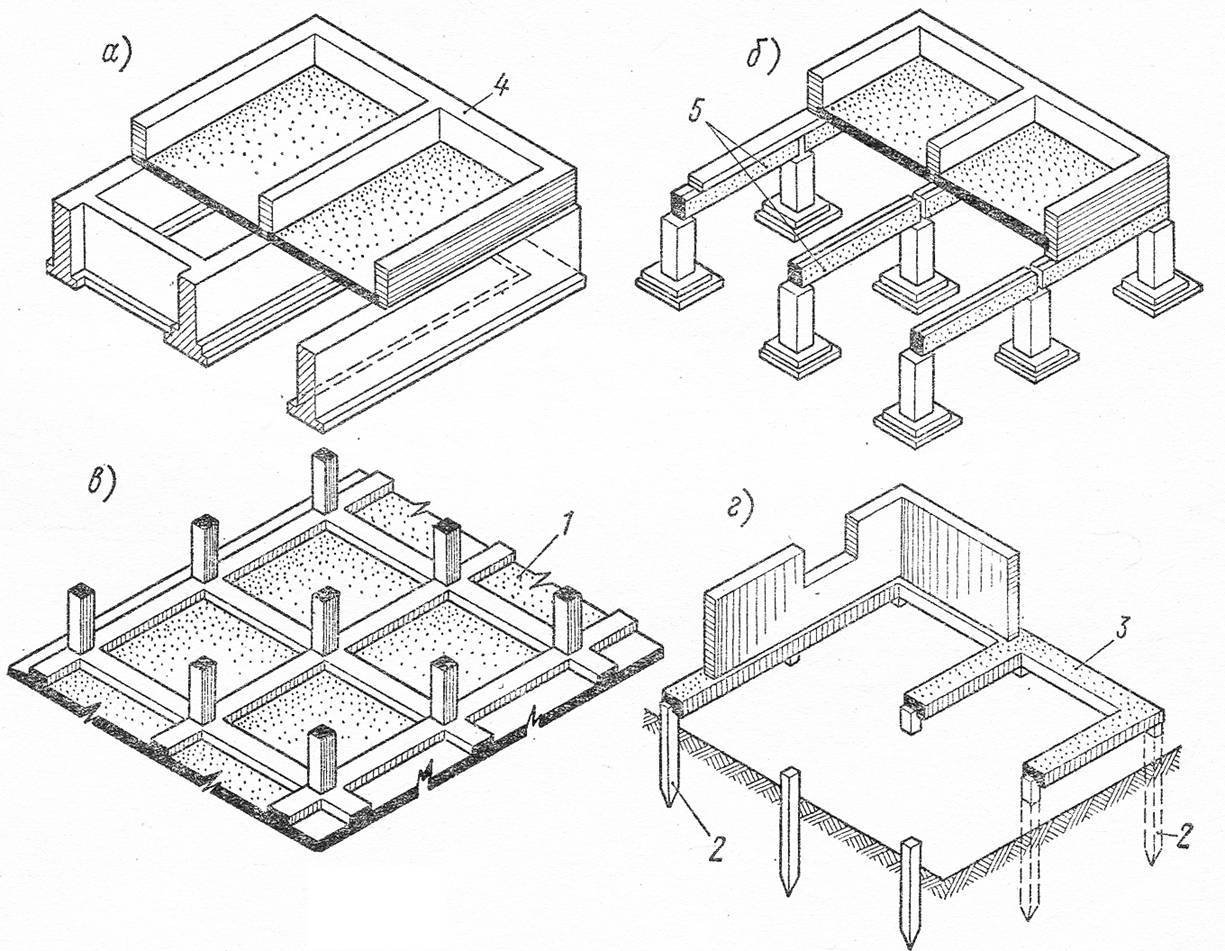 а)
4
б)
5
в)
1
г)
3
2
2