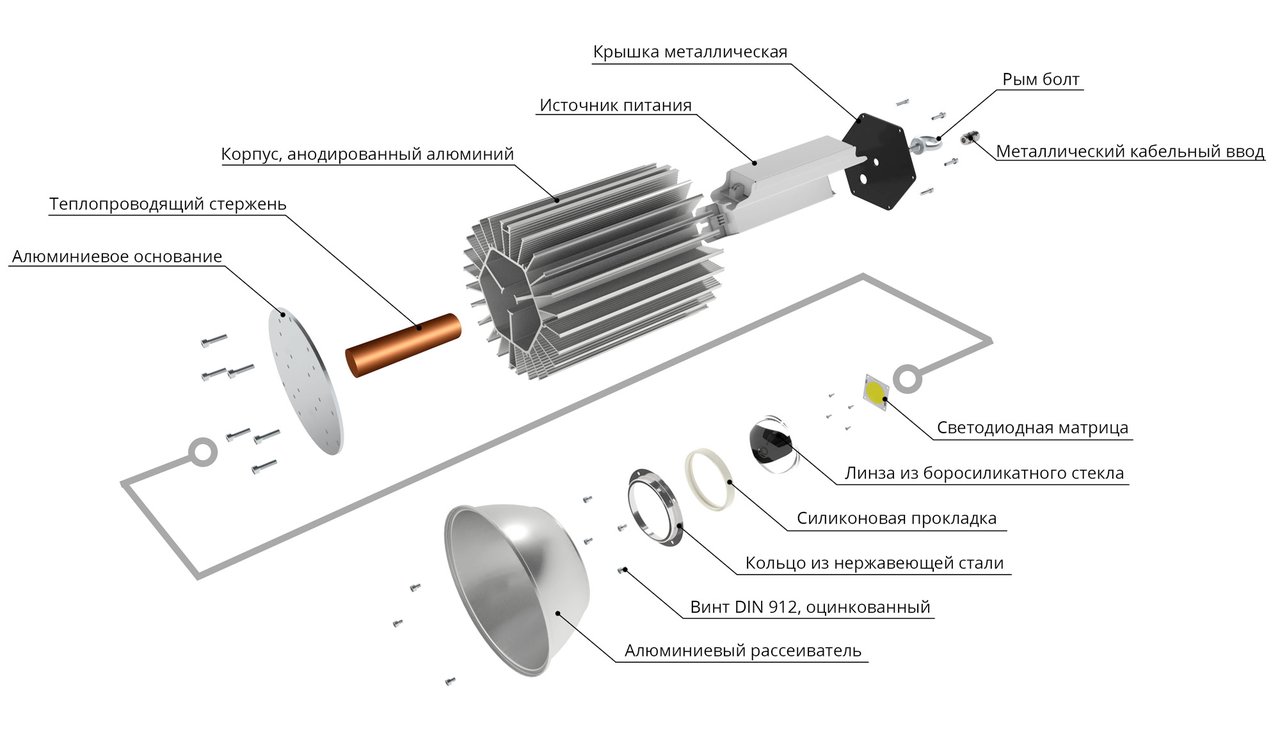 Крышка металлическая

Рым болт

Источник питания

Металлический кабельный ввод

Корпус, анодированный алюминий

Теплопроводящий стержень

Алюминиевое основание

Светодиодная матрица

Линза из боросиликатного стекла

Силиконовая прокладка

Кольцо из нержавеющей стали

Винт DIN 912, оцинкованный

Алюминиевый рассеиватель