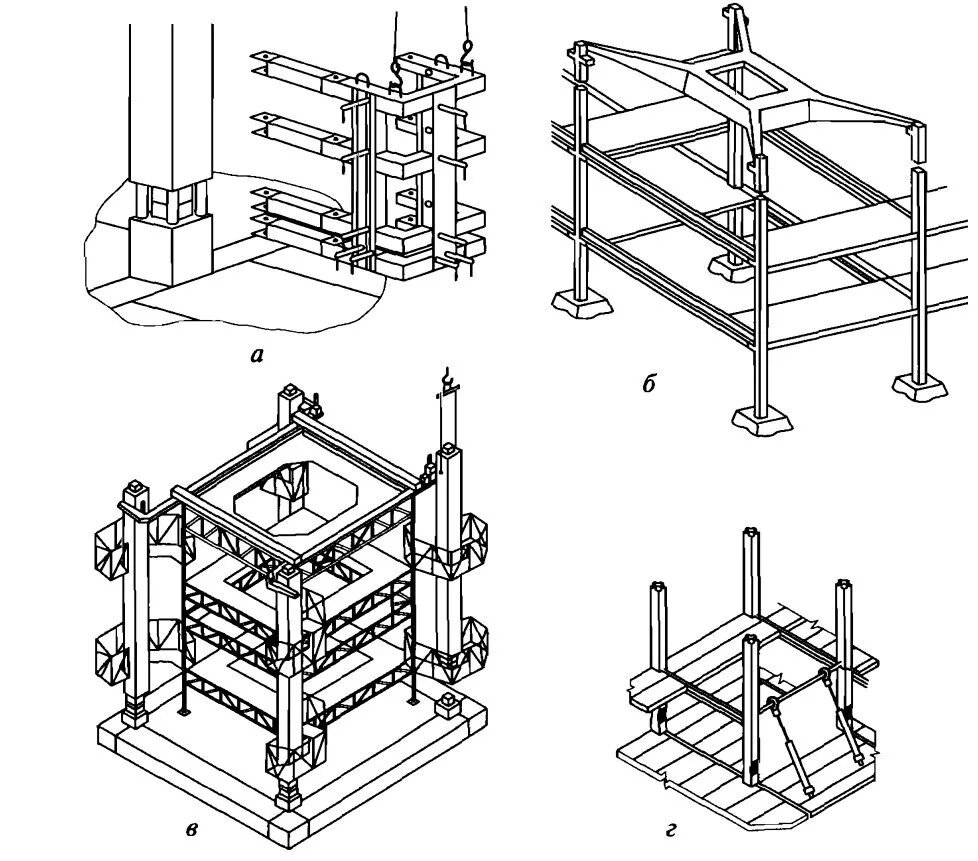 а

б

в

г