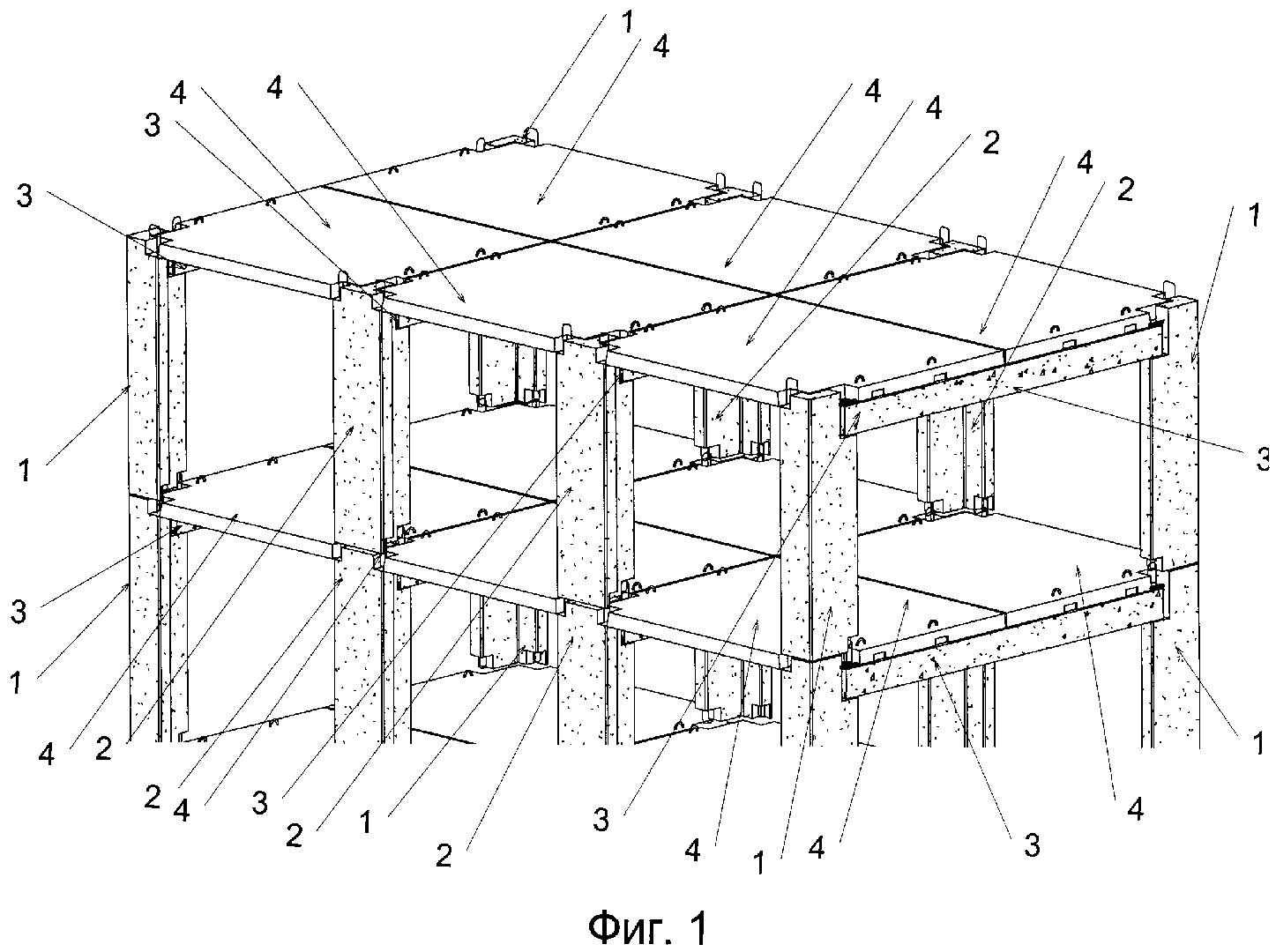 1
4
4
4
3
4
4
2
4
2
3
1
1
3
3
1
4
2
2
4
3
2
1
2
3
4
1
4
3
4
1
Фиг. 1