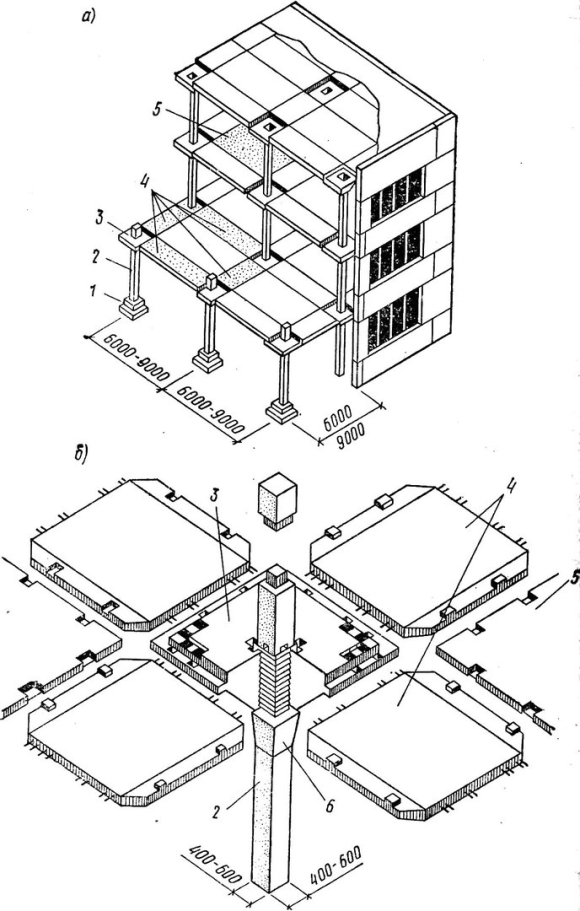 а)

5

4

3

2

1

6000-9000

6000-9000

6000

9000

б)

3

4

5

2

6

400-600

400-600