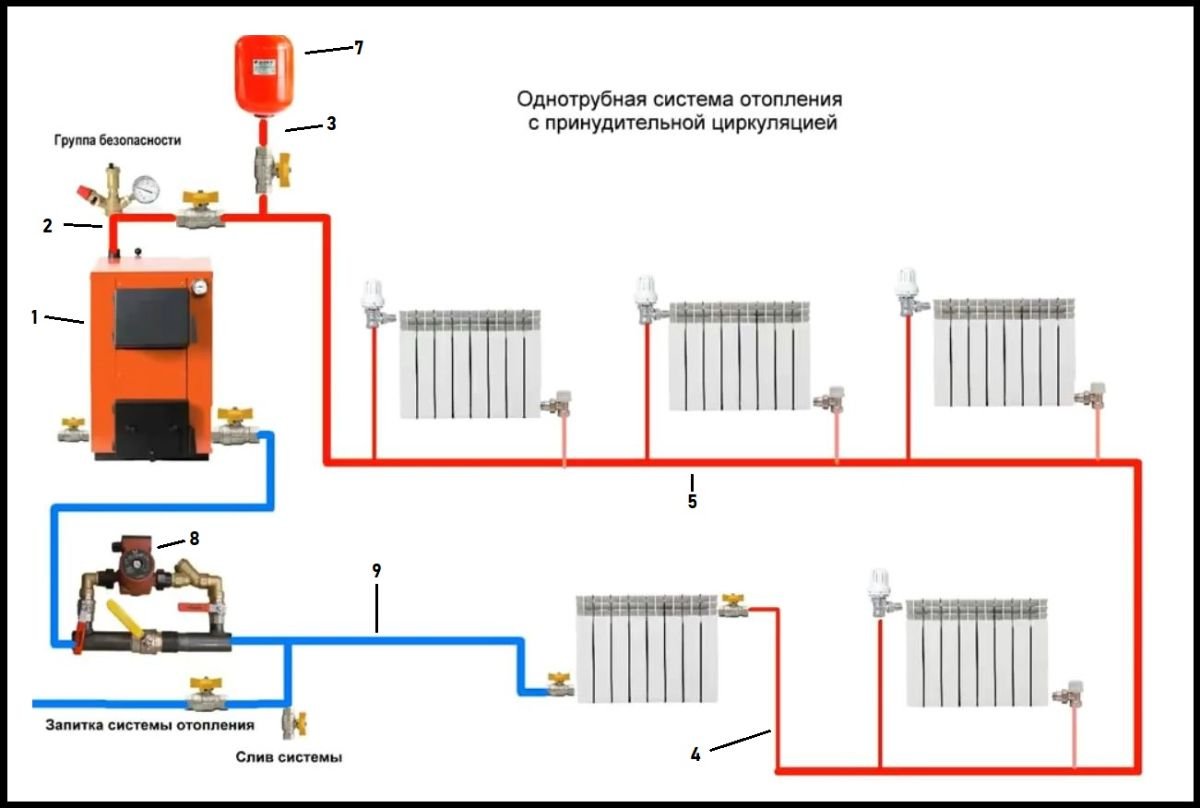 7

Однотрубная система отопления с принудительной циркуляцией

3

Группа безопасности

2

1

5

8

9

Запитка системы отопления

Слив системы

4