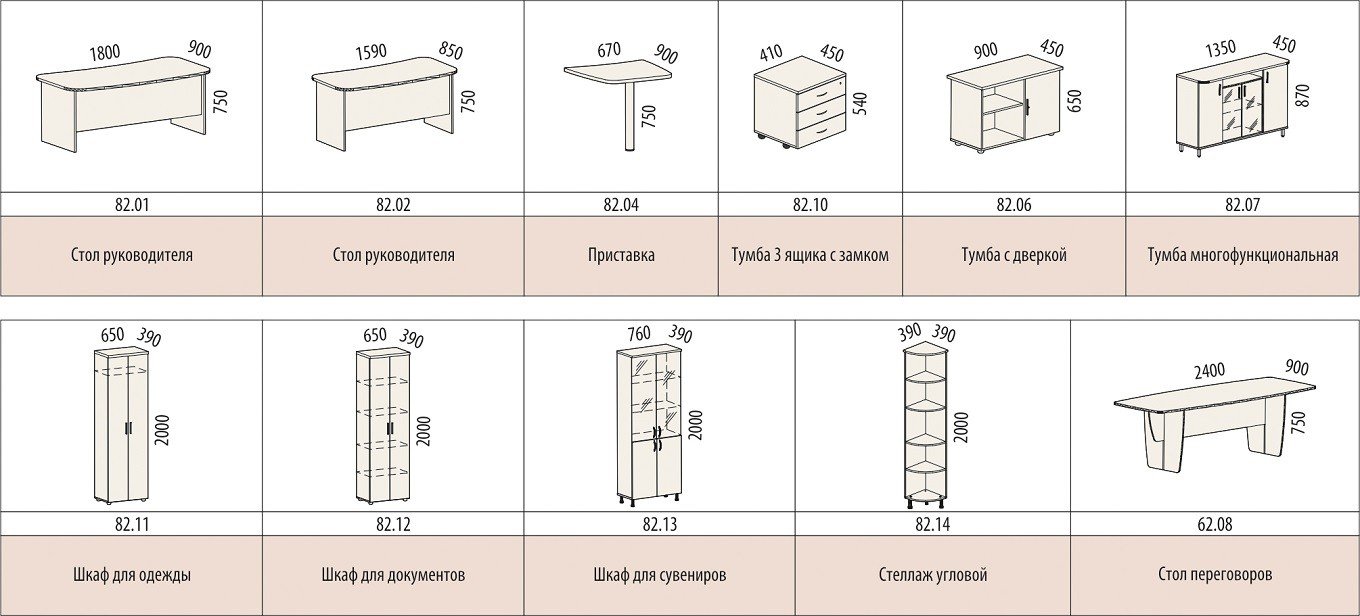 | 1800 900 750 | 1590 850 750 | 670 900 750 | 410 450 540 | 900 450 650 | 1350 450 870 |
|---|---|---|---|---|---|
| 82.01 | 82.02 | 82.04 | 82.10 | 82.06 | 82.07 |
| Стол руководителя | Стол руководителя | Приставка | Тумба 3 ящика с замком | Тумба с дверкой | Тумба многофункциональная |

| 650 390 2000 | 650 390 2000 | 760 390 2000 | 390 390 2000 | 2400 900 750 |
|---|---|---|---|---|
| 82.11 | 82.12 | 82.13 | 82.14 | 62.08 |
| Шкаф для одежды | Шкаф для документов | Шкаф для сувениров | Стеллаж угловой | Стол переговоров |