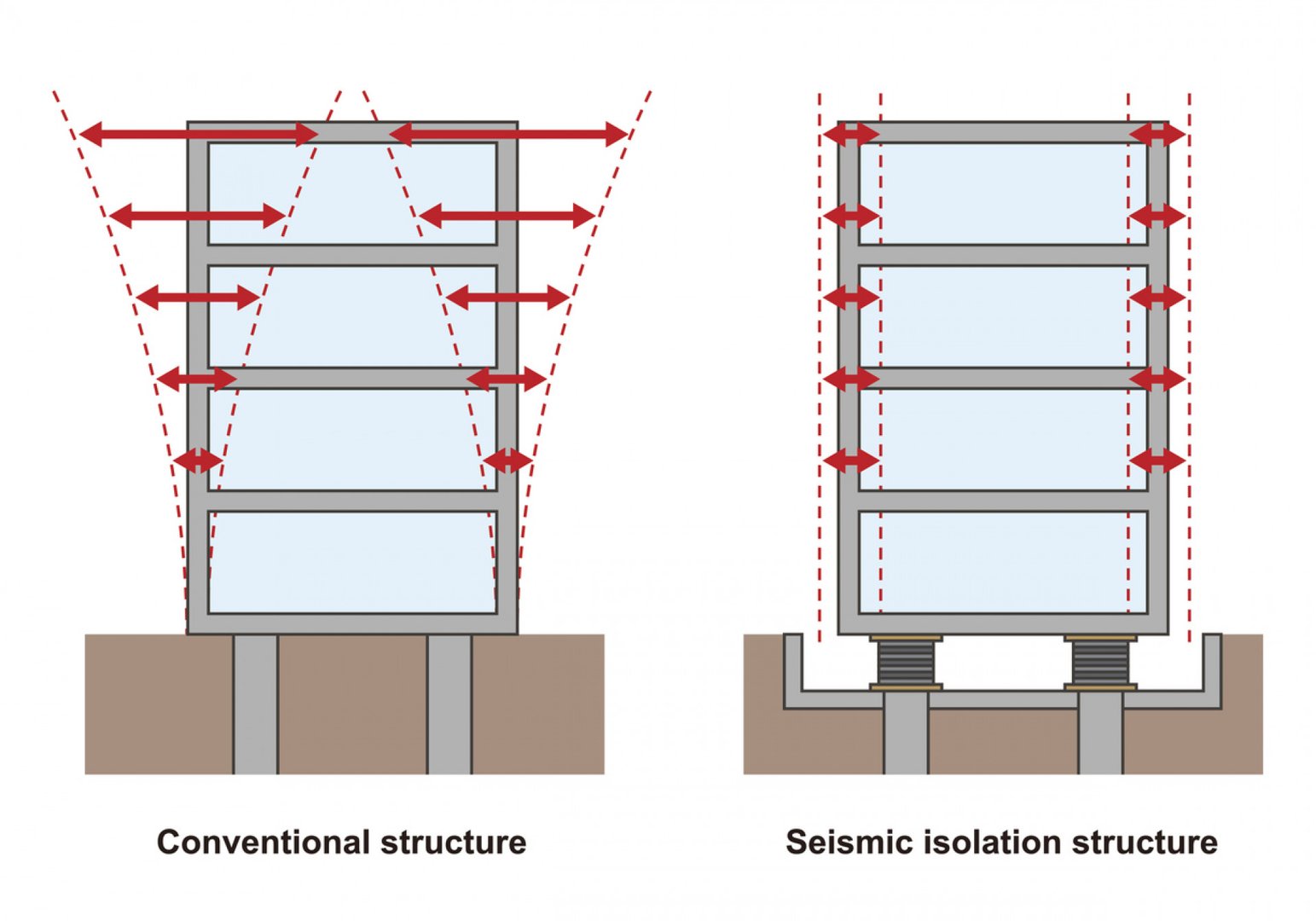 Conventional structure

Seismic isolation structure