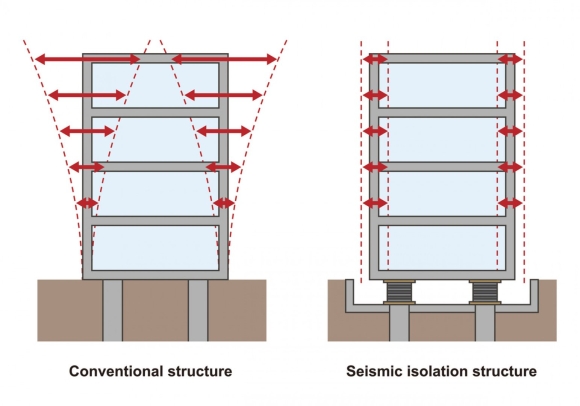 Conventional structure

Seismic isolation structure