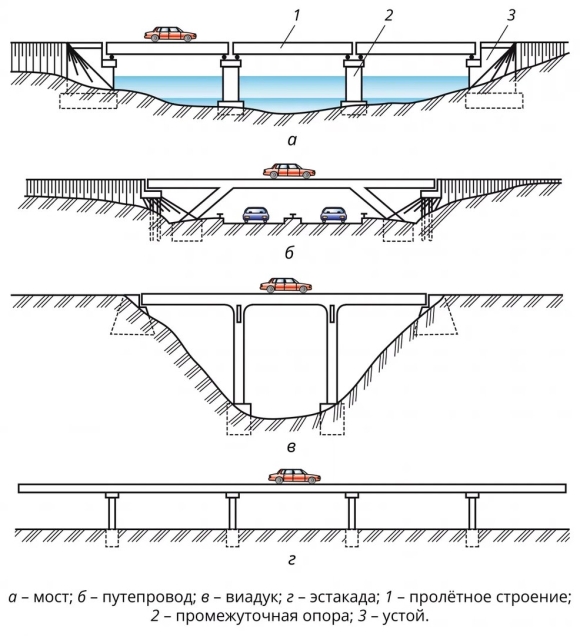 1
2
3

а

б

в

г

а – мост; б – путепровод; в – виадук; г – эстакада; 1 – пролётное строение; 2 – промежуточная опора; 3 – устой.