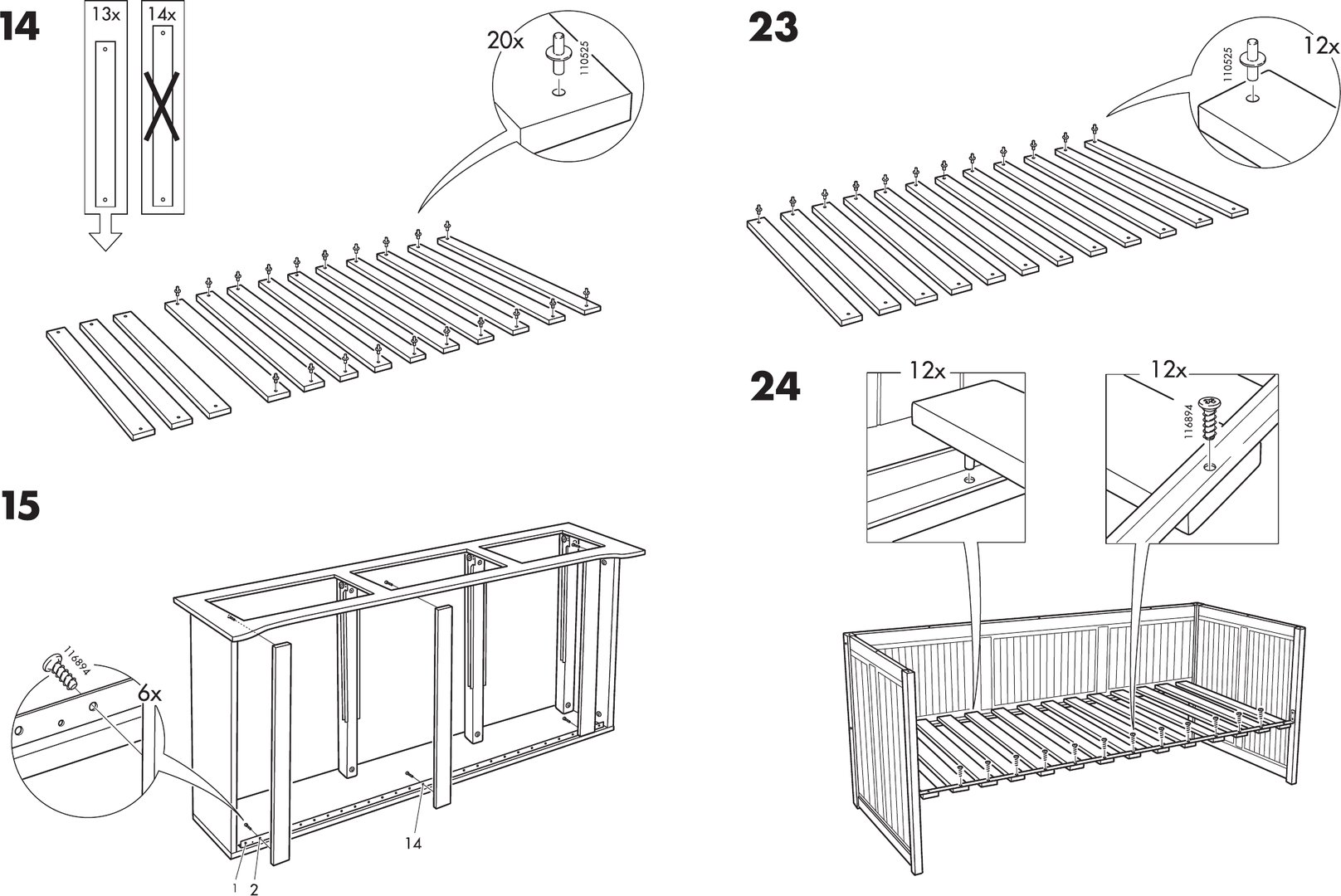 14

13x

14x

20x

110525

15

116894

6x

14

1

2

23

110525

12x

24

12x

12x

116894