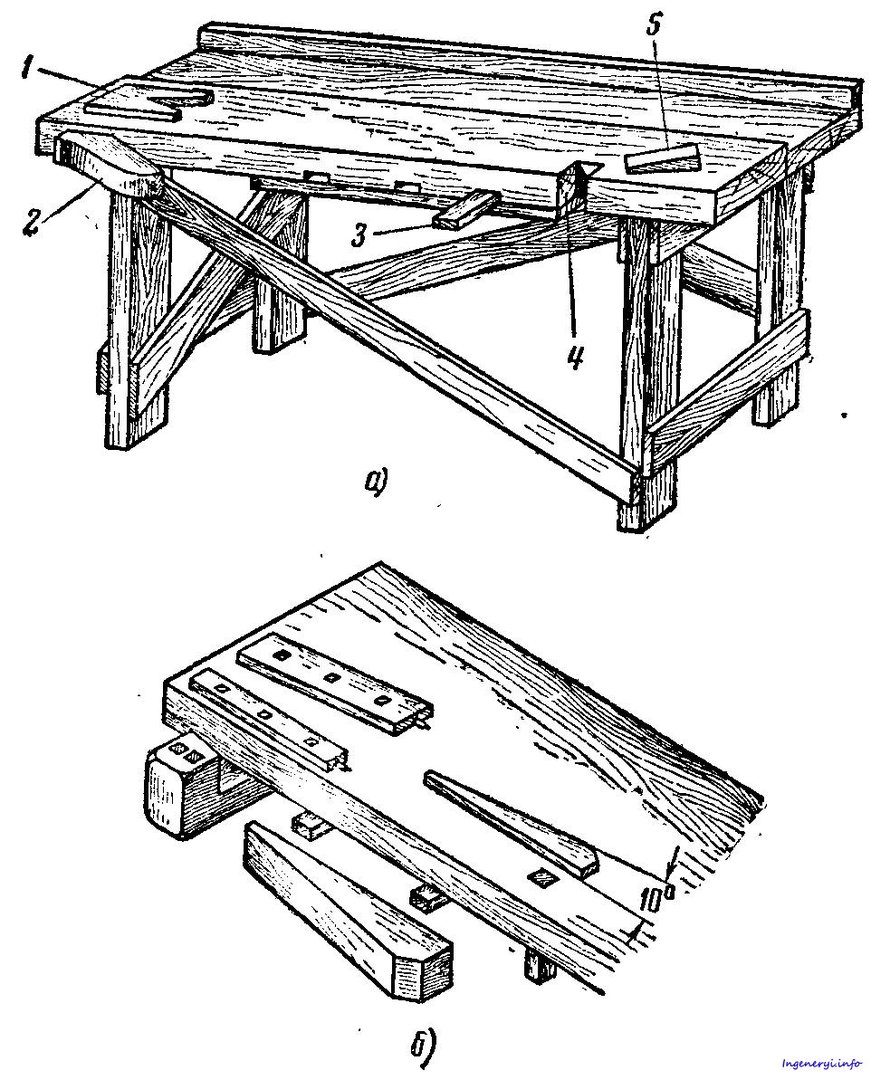 1
5
2
3
4
а)
10°
б)
Ingeneryi.info