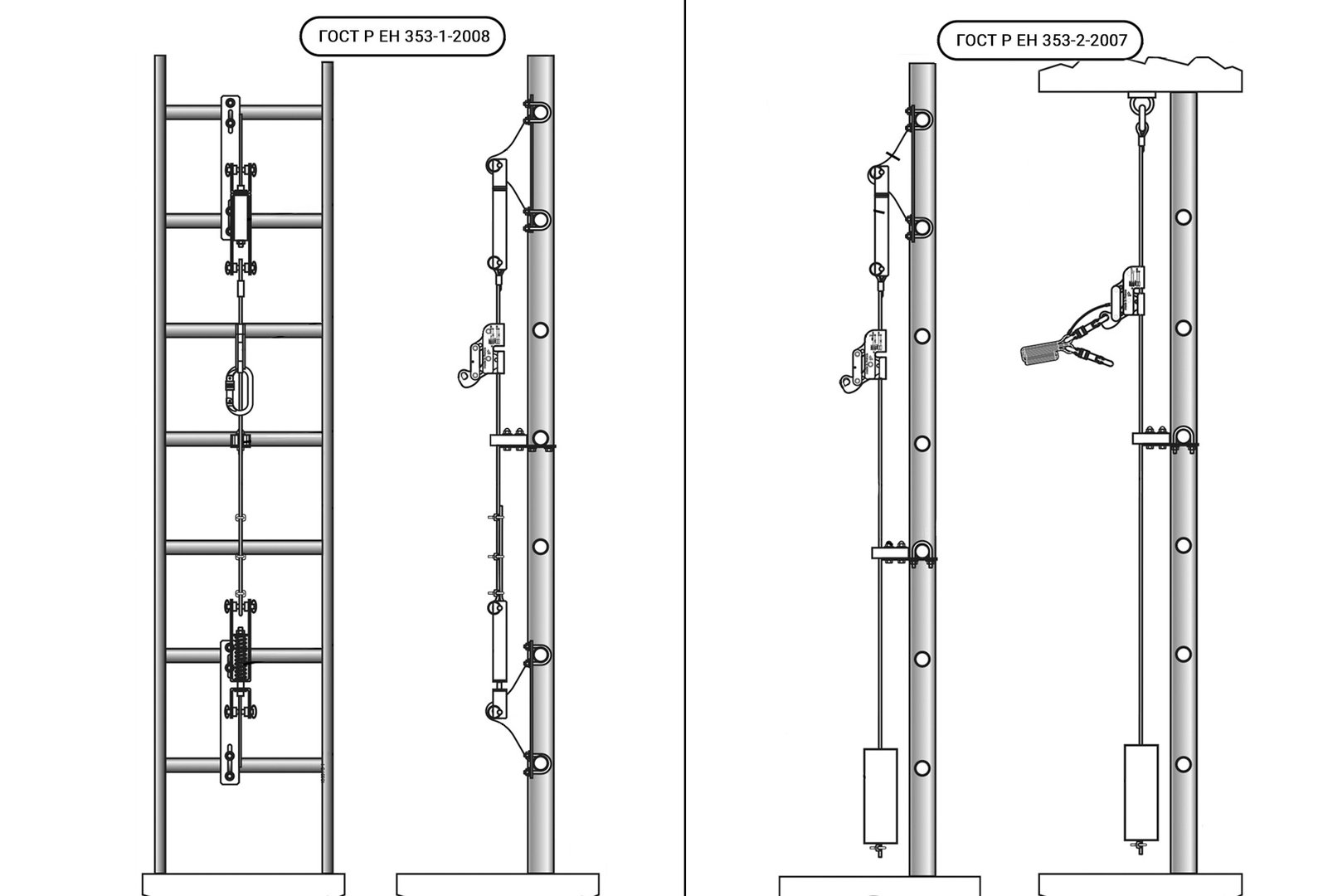 ГОСТ Р ЕН 353-1-2008

ГОСТ Р ЕН 353-2-2007