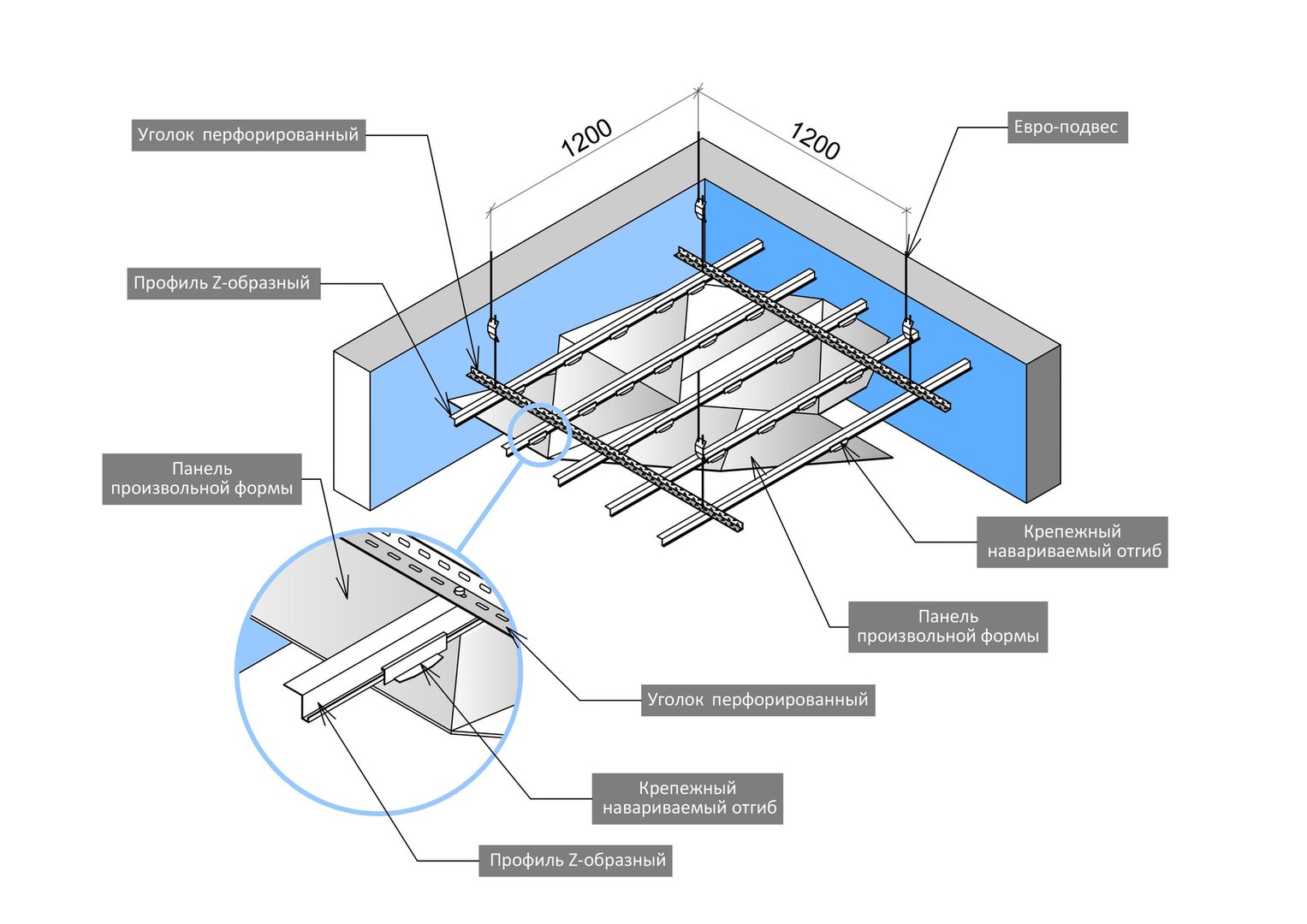 Уголок перфорированный

1200

1200

Евро-подвес

Профиль Z-образный

Панель произвольной формы

Крепежный навариваемый отгиб

Панель произвольной формы

Уголок перфорированный

Крепежный навариваемый отгиб

Профиль Z-образный