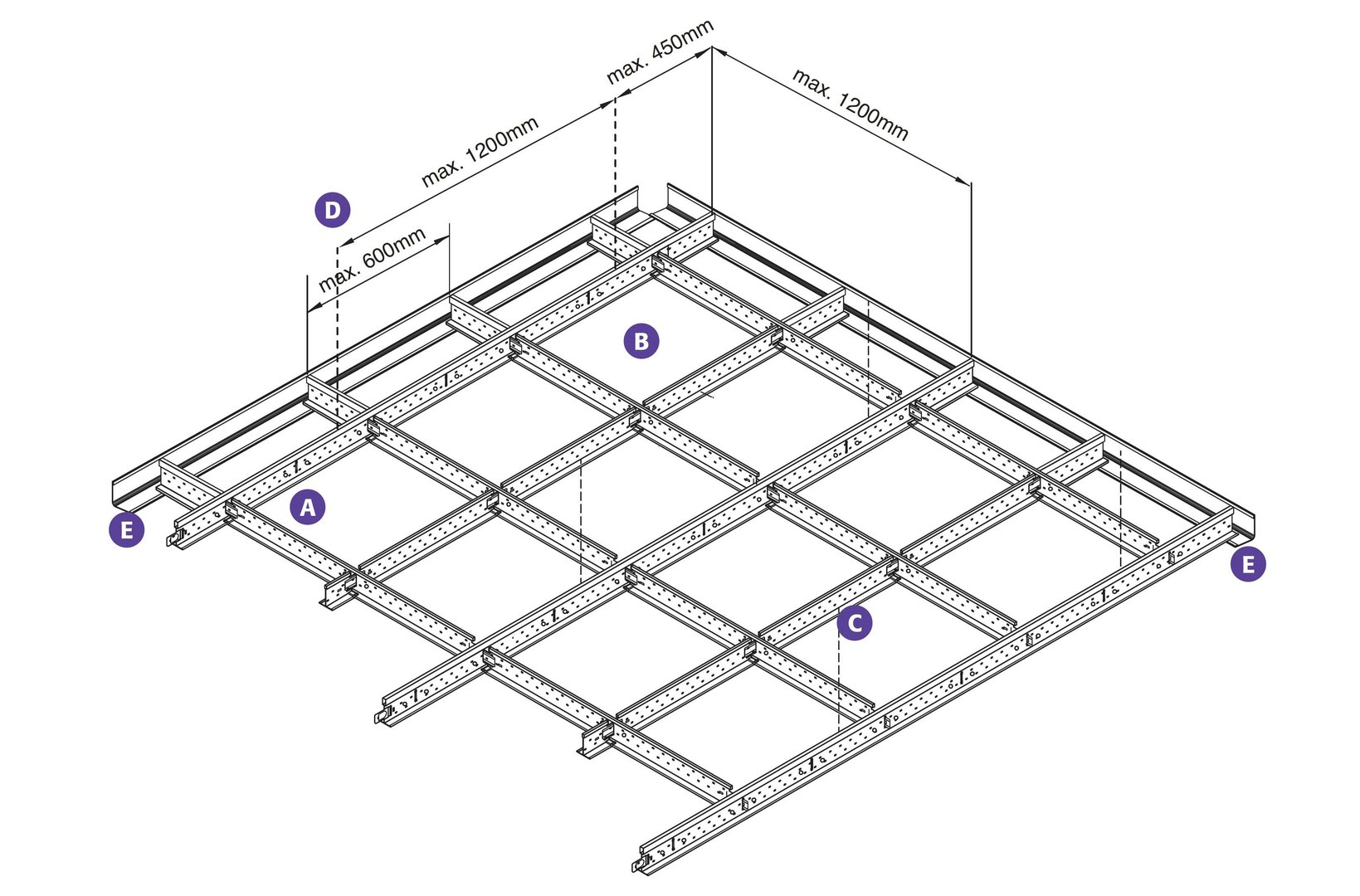 max. 450mm
max. 1200mm
max. 1200mm
D
max. 600mm
B
A
E
E
C