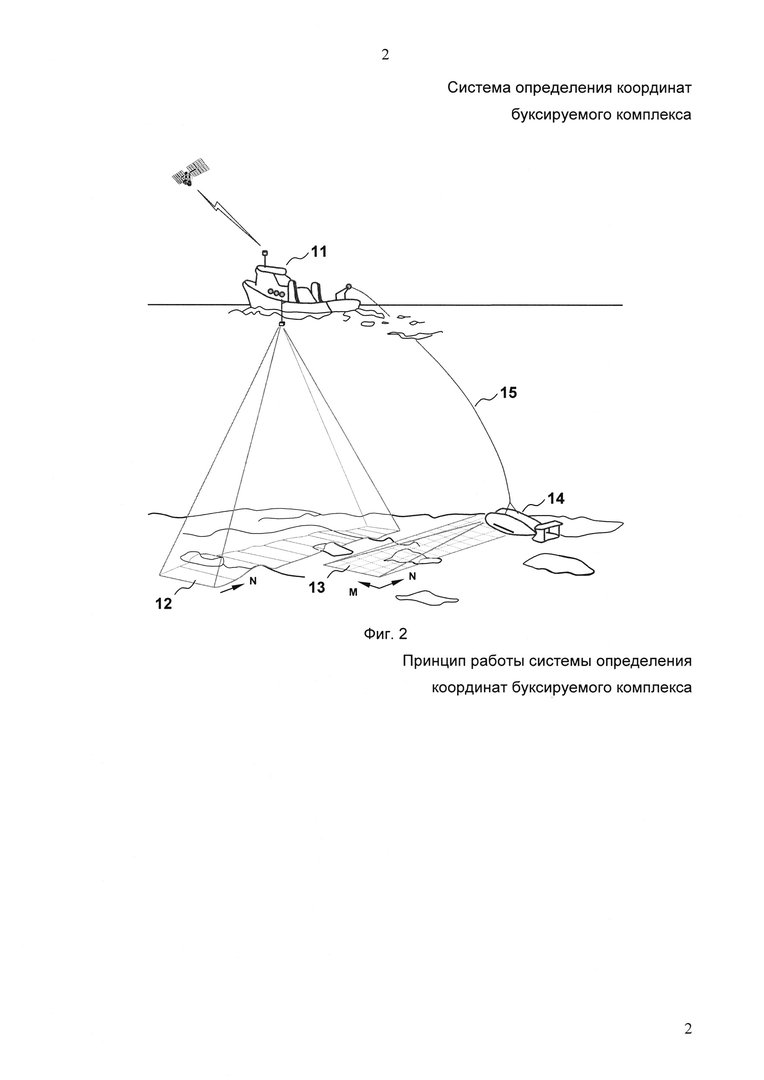 2

Система определения координат буксируемого комплекса

11

15

14

12

N

13

M

N

Фиг. 2

Принцип работы системы определения координат буксируемого комплекса

2