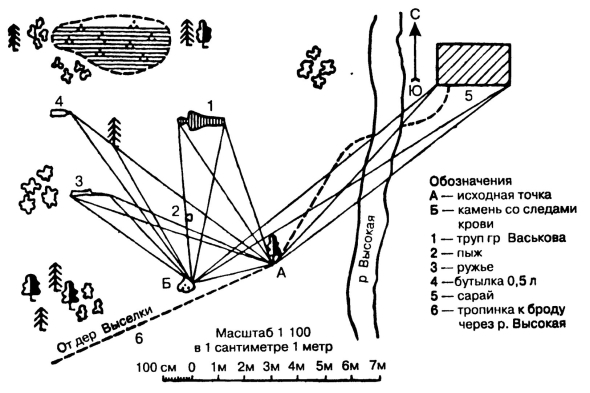 С
Ю
4
1
5
3
2
Б
А
р Высокая
От дер Выселки
6

Обозначения
А — исходная точка
Б — камень со следами крови
1 — труп гр Васькова
2 — пыж
3 — ружье
4 —бутылка 0,5 л
5 — сарай
6 — тропинка к броду через р. Высокая

Масштаб 1 100
в 1 сантиметре 1 метр
100 см 0 1м 2м 3м 4м 5м 6м 7м