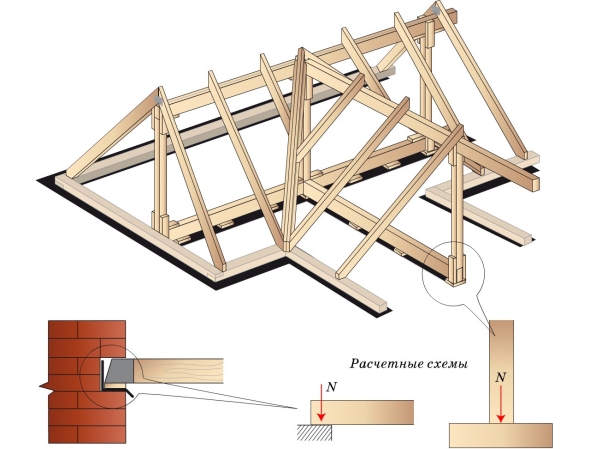 Расчетные схемы

N

N