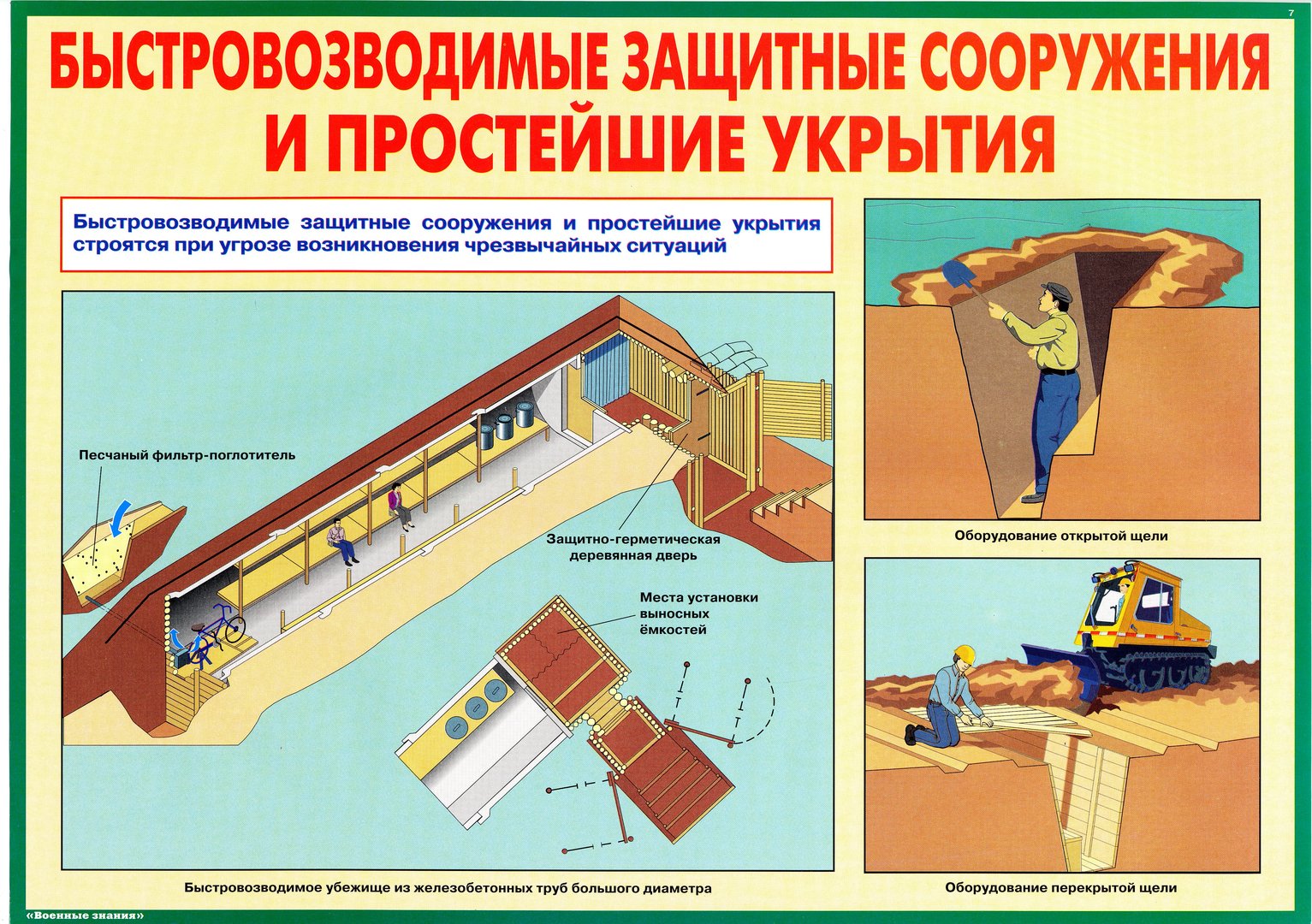 7

БЫСТРОВОЗВОДИМЫЕ ЗАЩИТНЫЕ СООРУЖЕНИЯ И ПРОСТЕЙШИЕ УКРЫТИЯ

Быстровозводимые защитные сооружения и простейшие укрытия строятся при угрозе возникновения чрезвычайных ситуаций

Песчаный фильтр-поглотитель

Защитно-герметическая деревянная дверь

Места установки выносных ёмкостей

Быстровозводимое убежище из железобетонных труб большого диаметра

Оборудование открытой щели

Оборудование перекрытой щели

«Военные знания»