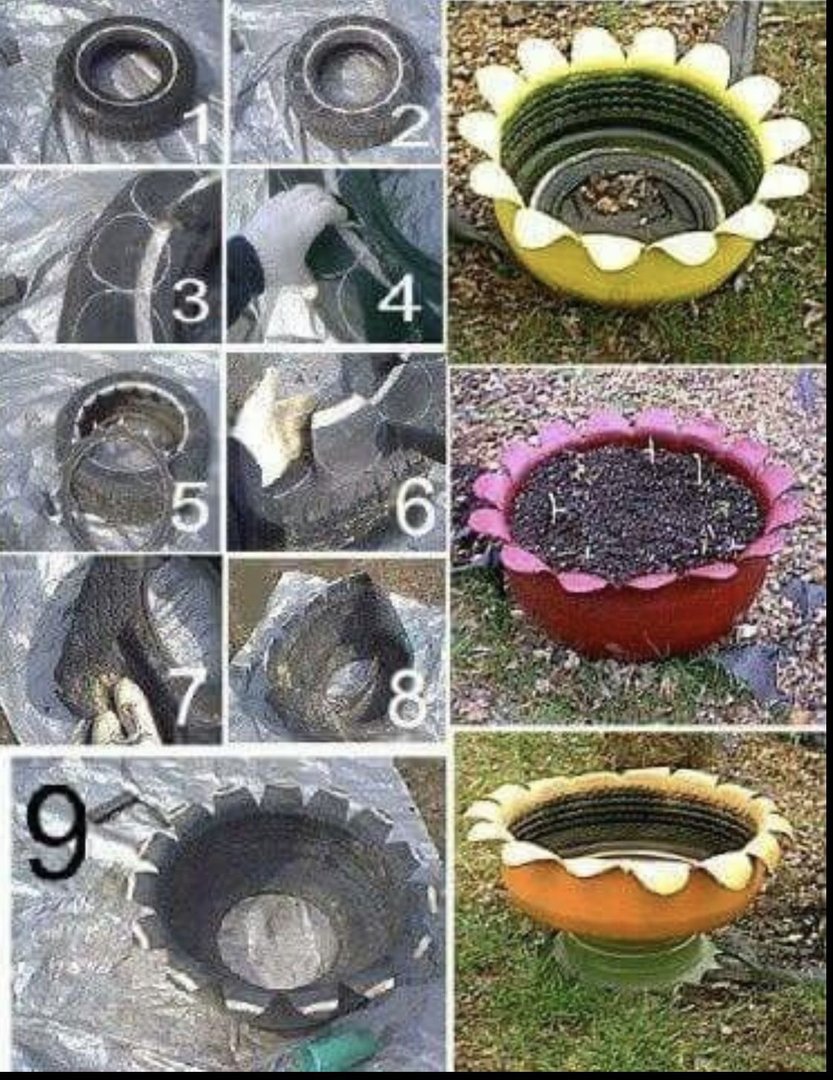 1
2
3
4
5
6
7
8
9