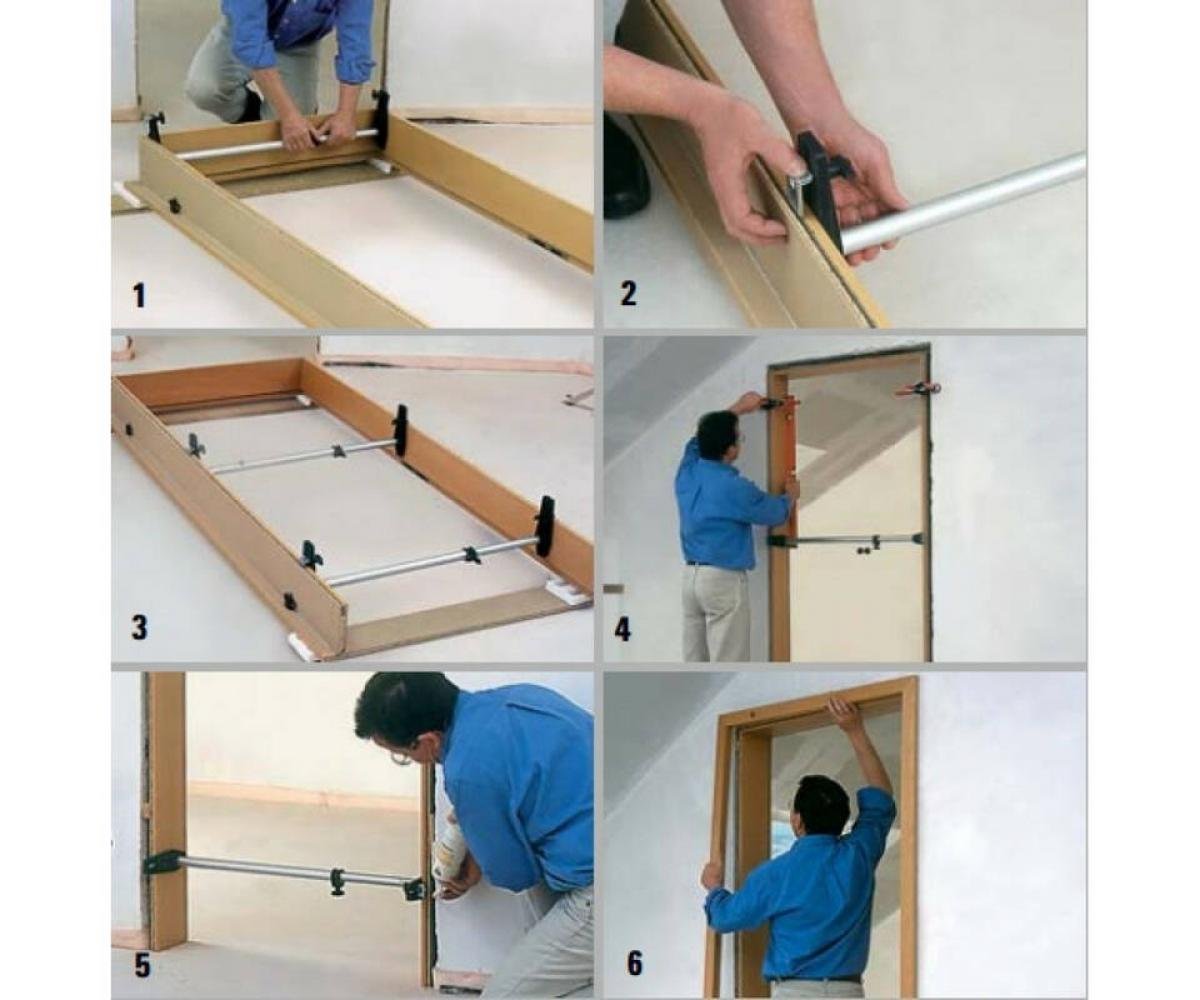 1
2
3
4
5
6