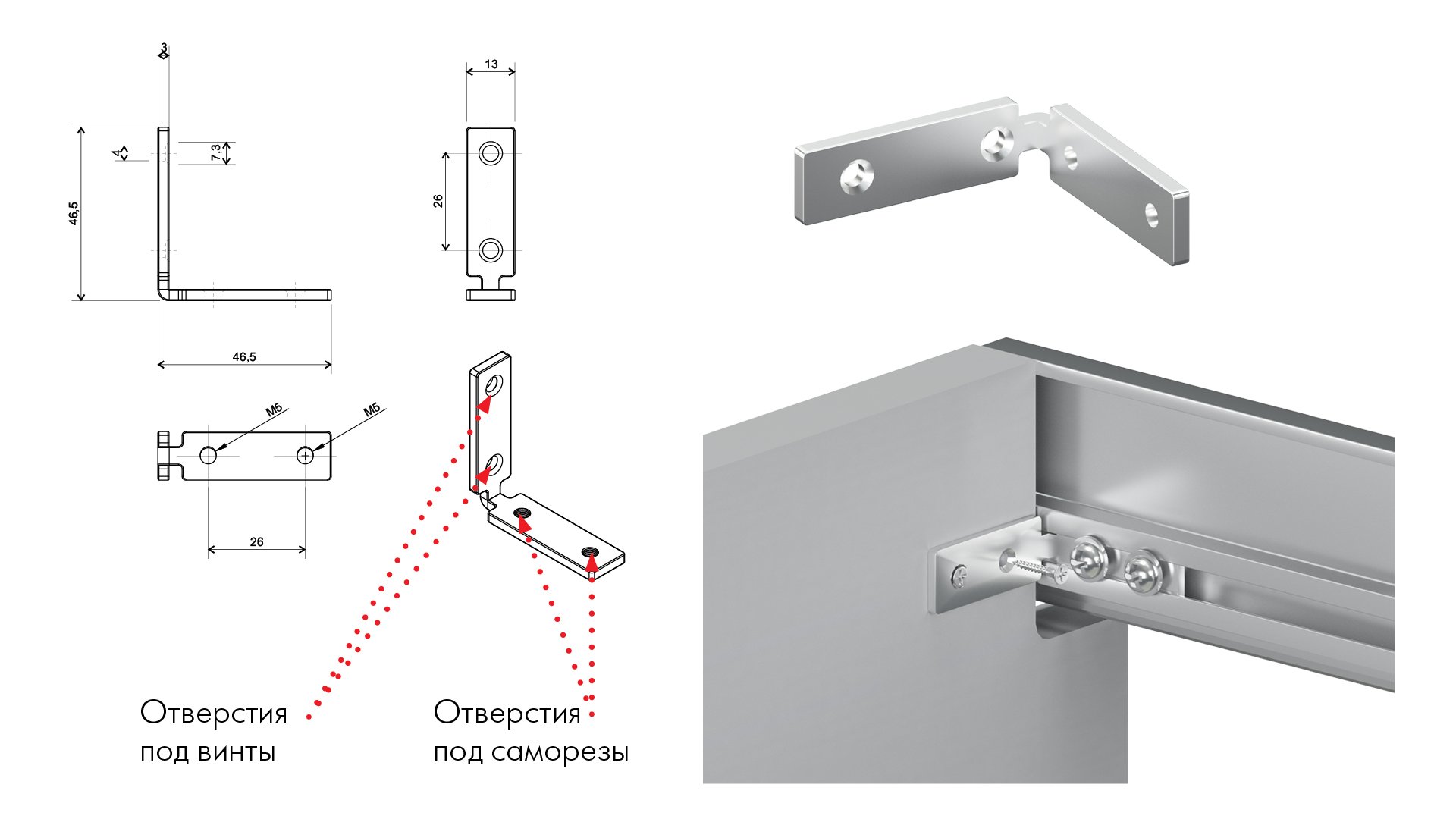 3
4
7,3
46,5
46,5
13
26
M5
M5
26

Отверстия под винты

Отверстия под саморезы