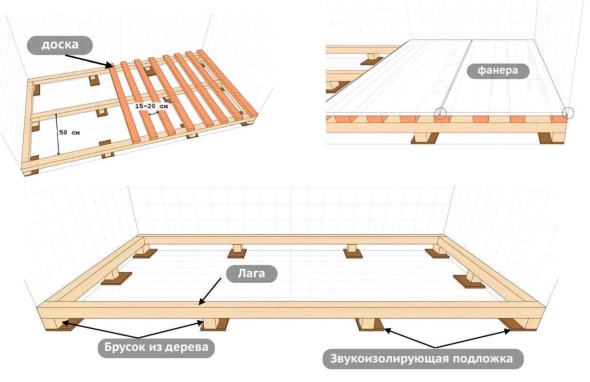 доска

15-20 см

50 см

фанера

Лага

Брусок из дерева

Звукоизолирующая подложка