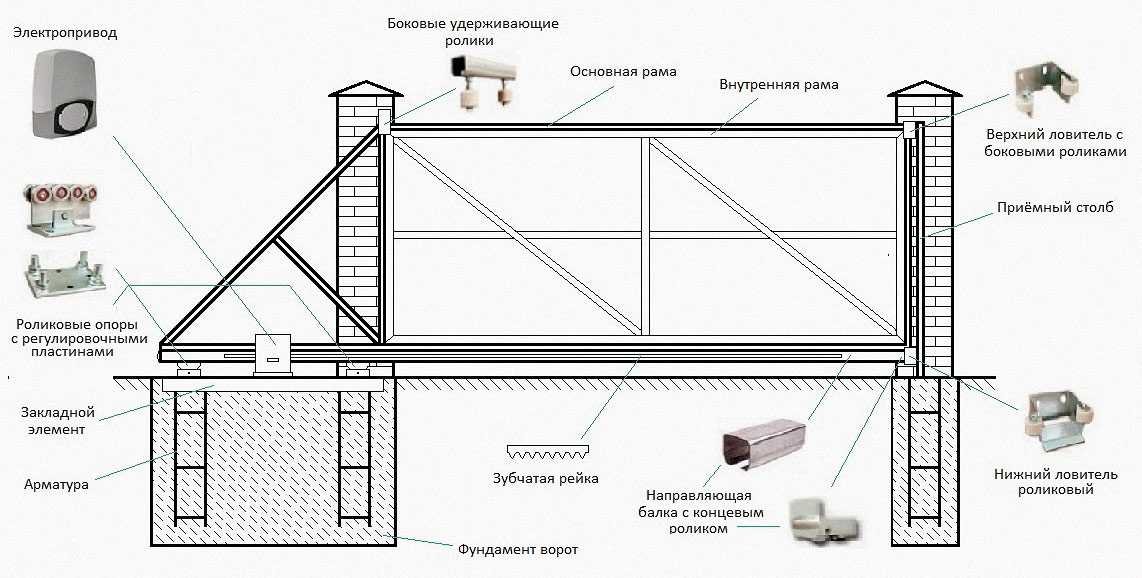 Электропривод

Боковые удерживающие ролики

Основная рама

Внутренняя рама

Верхний ловитель с боковыми роликами

Приёмный столб

Роликовые опоры с регулировочными пластинами

Закладной элемент

Арматура

Зубчатая рейка

Направляющая балка с концевым роликом

Нижний ловитель роликовый

Фундамент ворот