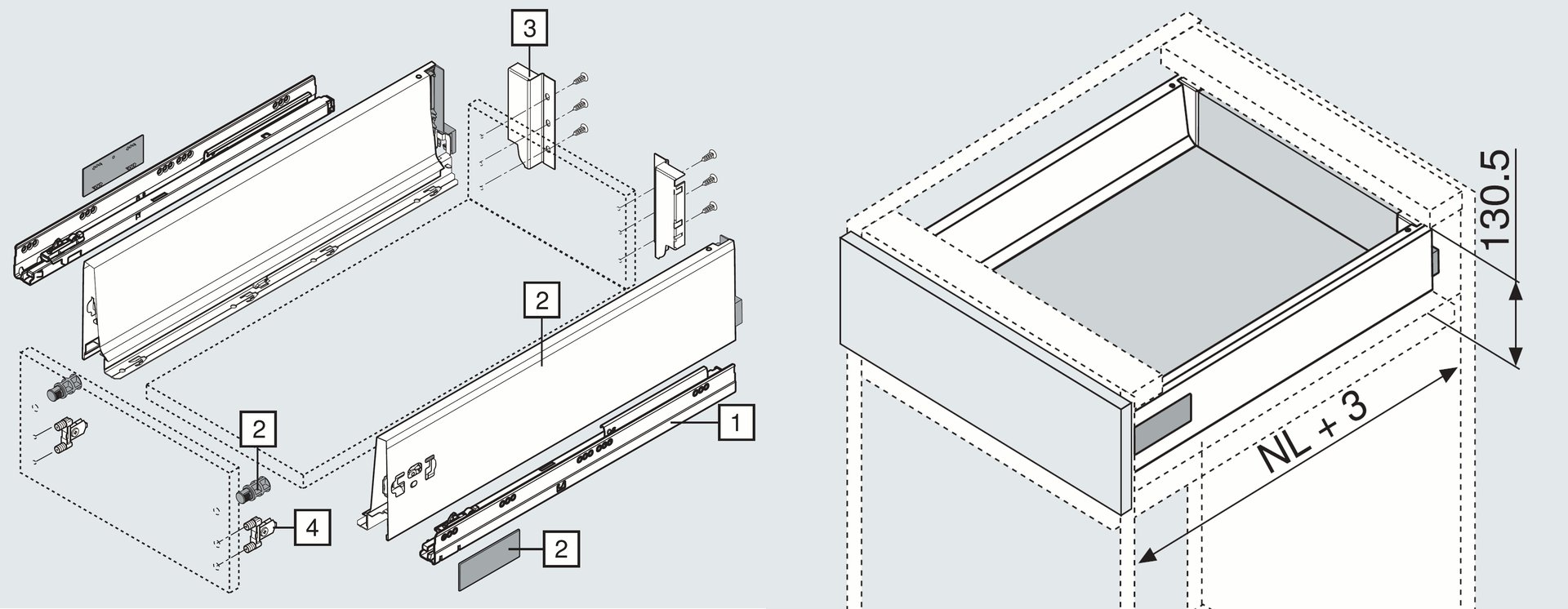 3

2

2

1

4

2

130.5

NL + 3